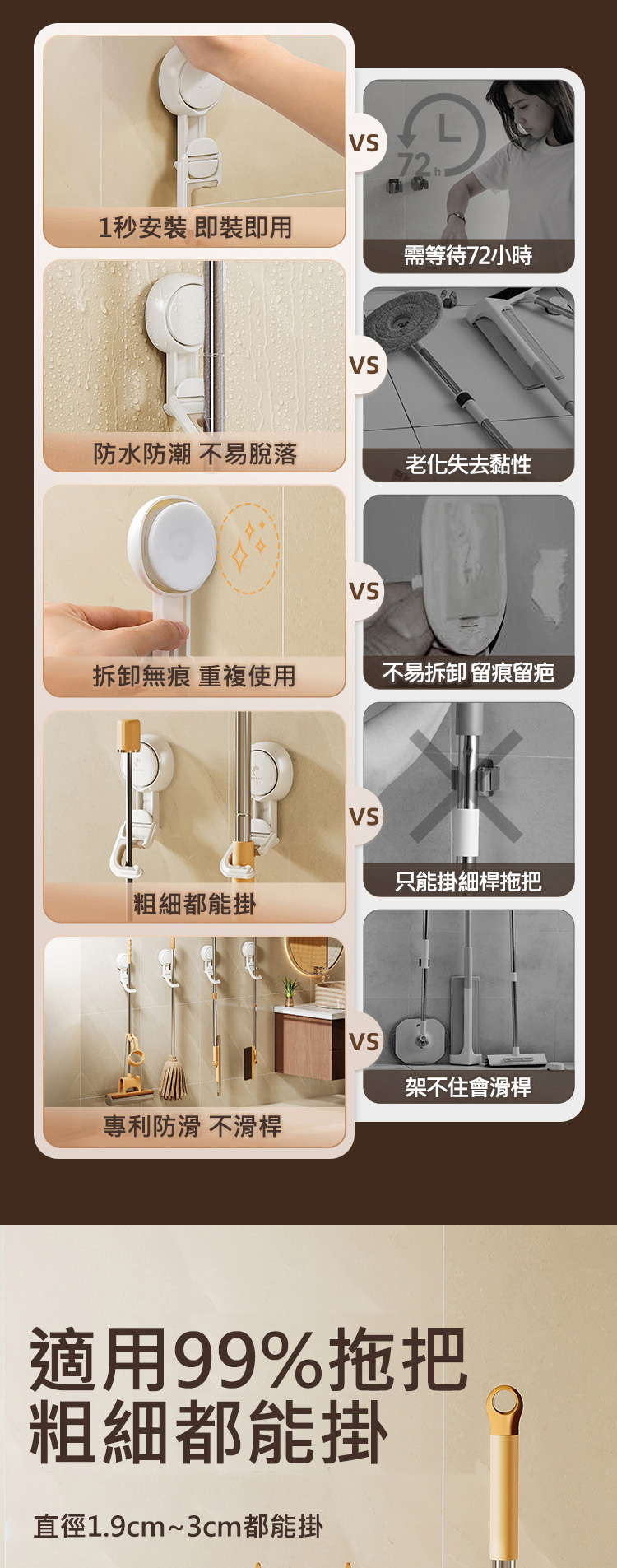 1秒安裝 即裝即用

VS

72h

需等待72小時

防水防潮 不易脫落

VS

老化失去黏性

拆卸無痕 重複使用

VS

不易拆卸 留痕留疤

粗細都能掛

VS

只能掛細桿拖把

專利防滑 不滑桿

VS

架不住會滑桿

適用99%拖把
粗細都能掛

直徑1.9cm~3cm都能掛