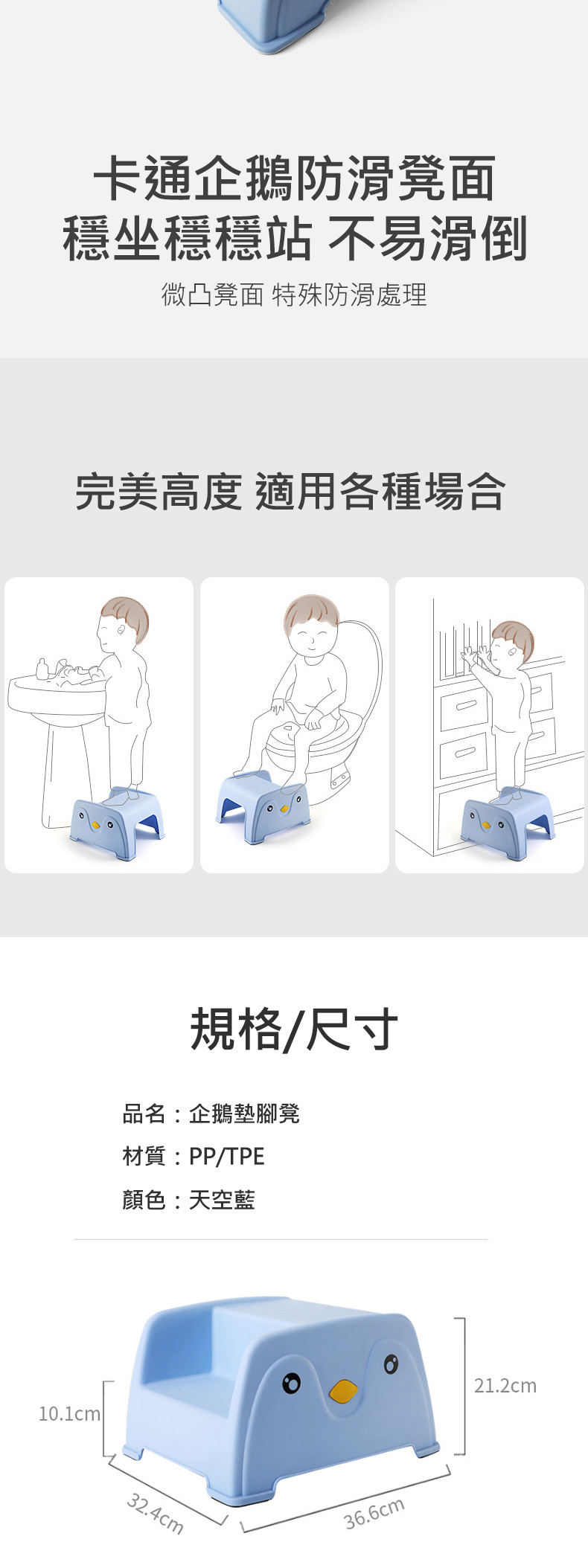 卡通企鵝防滑凳面
穩坐穩穩站 不易滑倒

微凸凳面 特殊防滑處理

完美高度 適用各種場合

規格/尺寸

品名：企鵝墊腳凳

材質：PP/TPE

顏色：天空藍

10.1cm

21.2cm

32.4cm

36.6cm