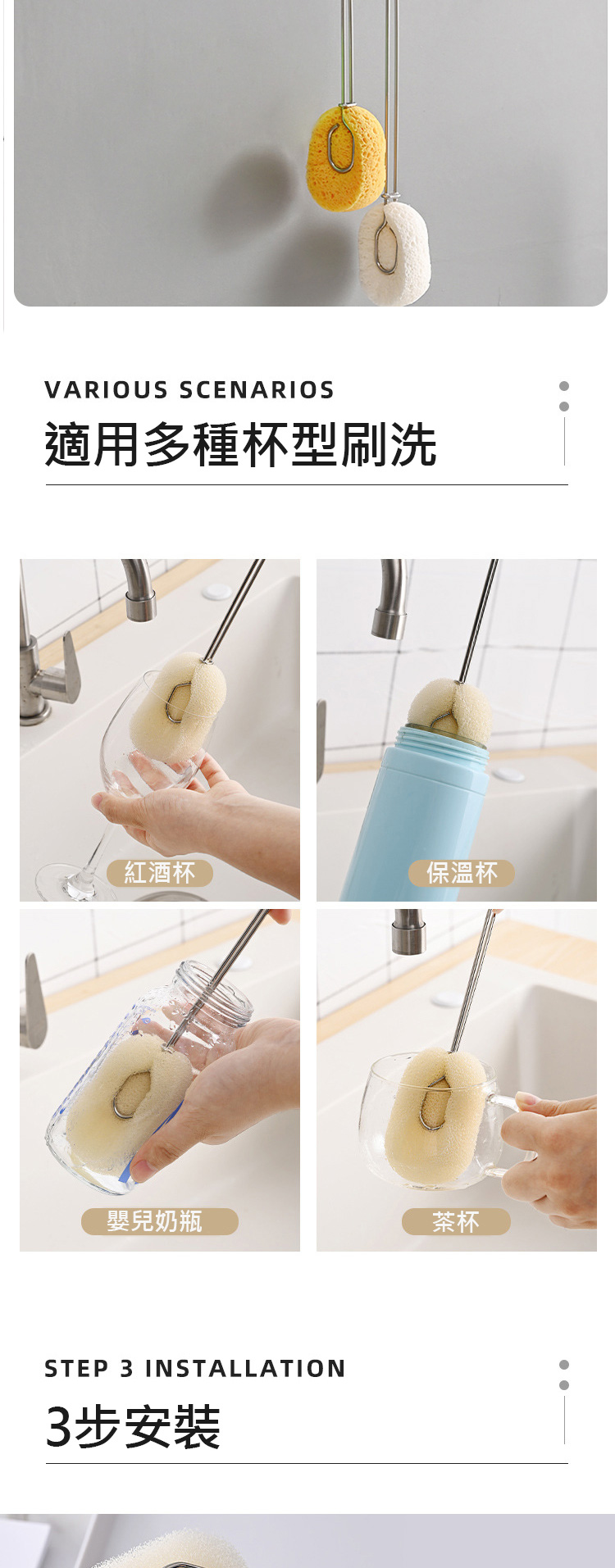 VARIOUS SCENARIOS

適用多種杯型刷洗

紅酒杯

保溫杯

嬰兒奶瓶

茶杯

STEP 3 INSTALLATION

3步安裝