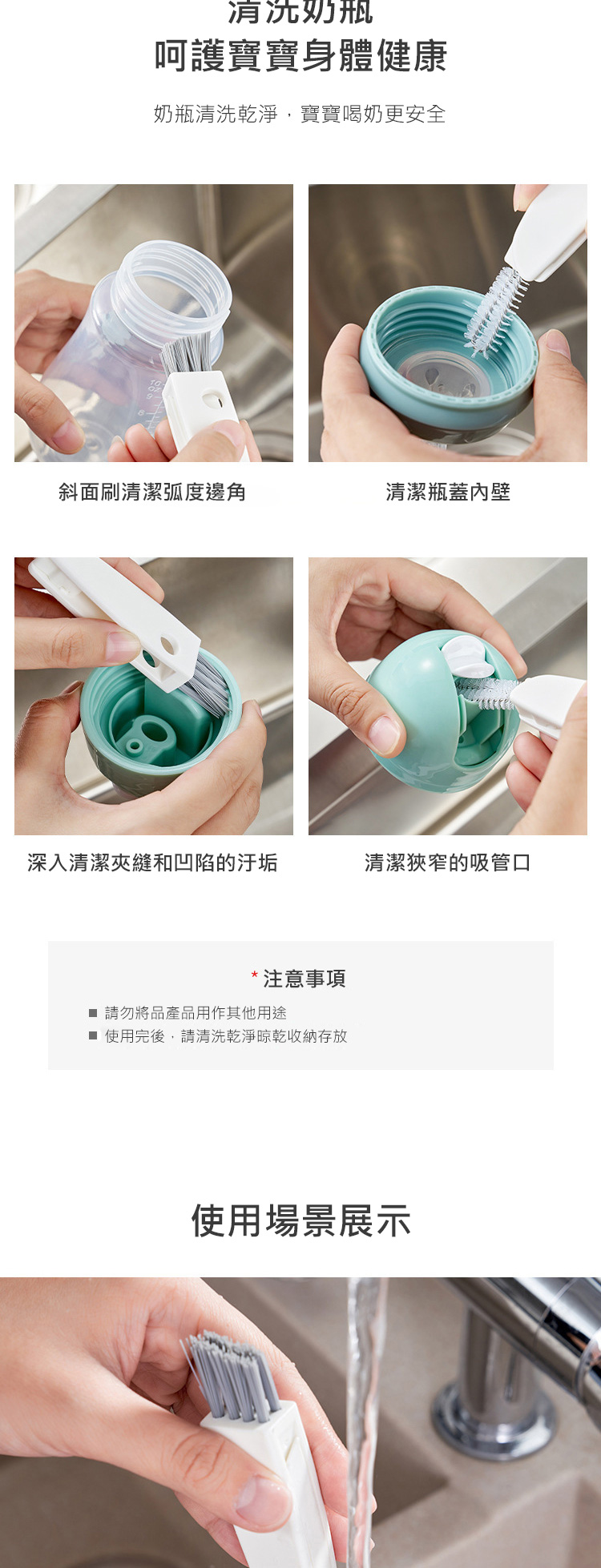 清洗奶瓶
呵護寶寶身體健康

奶瓶清洗乾淨，寶寶喝奶更安全

斜面刷清潔弧度邊角

清潔瓶蓋內壁

深入清潔夾縫和凹陷的汙垢

清潔狹窄的吸管口

* 注意事項

■ 請勿將品產品用作其他用途
■ 使用完後，請清洗乾淨晾乾收納存放

使用場景展示