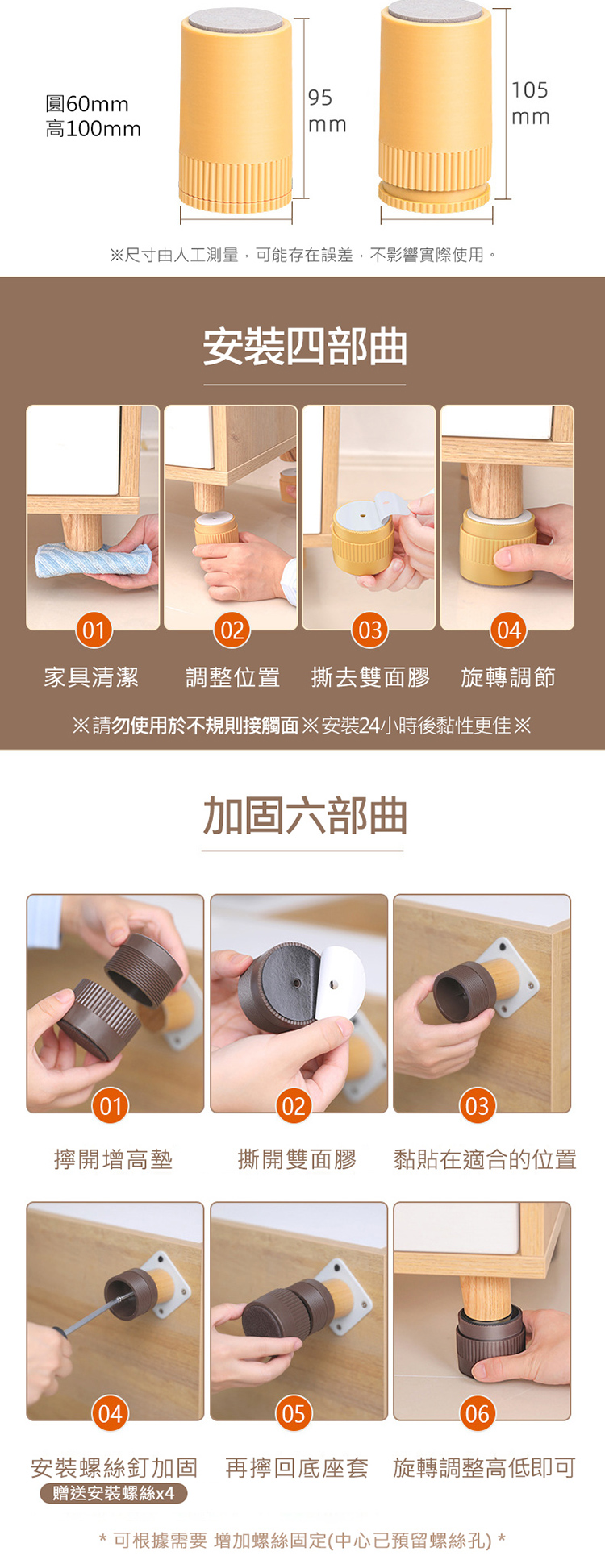 圓60mm
高100mm

95
mm

105
mm

※尺寸由人工測量，可能存在誤差，不影響實際使用。

安裝四部曲

01
家具清潔

02
調整位置

03
撕去雙面膠

04
旋轉調節

※請勿使用於不規則接觸面※安裝24小時後黏性更佳※

加固六部曲

01
擰開增高墊

02
撕開雙面膠

03
黏貼在適合的位置

04
安裝螺絲釘加固
贈送安裝螺絲x4

05
再擰回底座套

06
旋轉調整高低即可

* 可根據需要 增加螺絲固定(中心已預留螺絲孔) *