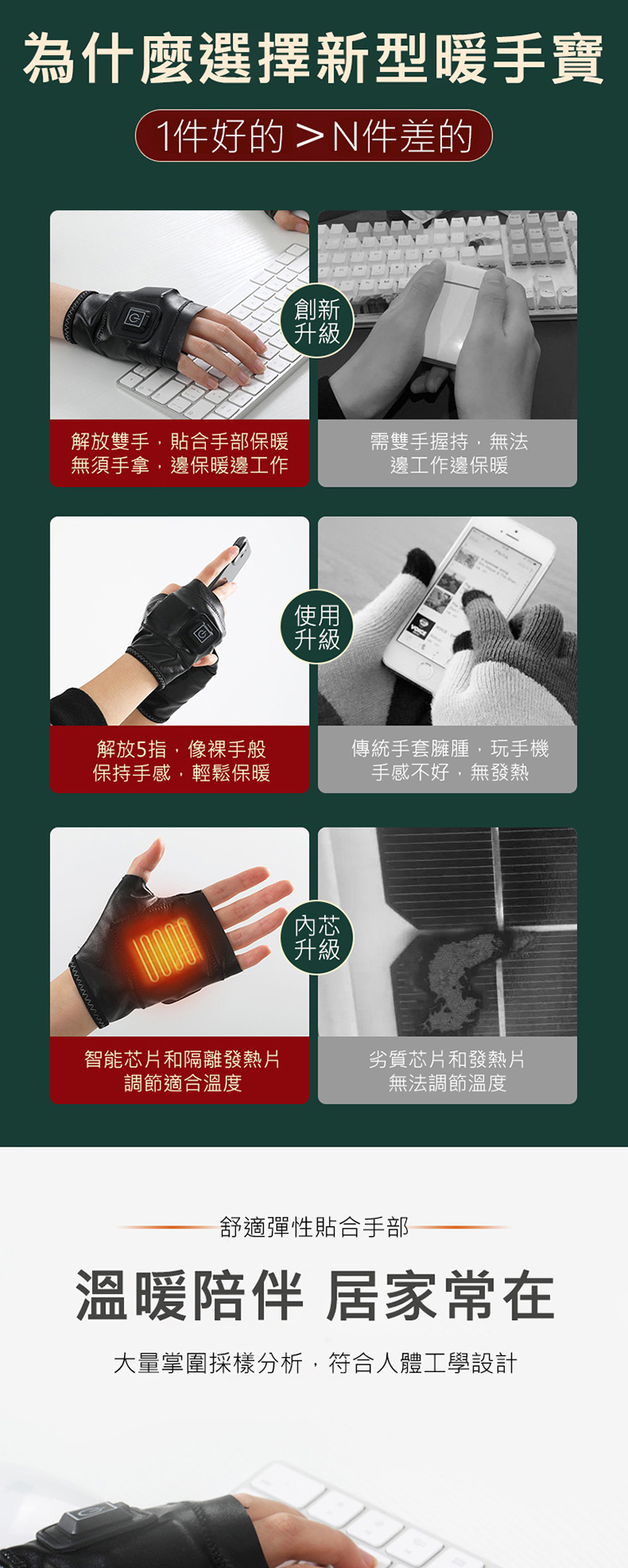 為什麼選擇新型暖手寶

1件好的 > N件差的

創新升級

解放雙手，貼合手部保暖 無須手拿，邊保暖邊工作

需雙手握持，無法 邊工作邊保暖

使用升級

解放5指，像裸手般 保持手感，輕鬆保暖

傳統手套臃腫，玩手機 手感不好，無發熱

內芯升級

智能芯片和隔離發熱片 調節適合溫度

劣質芯片和發熱片 無法調節溫度

舒適彈性貼合手部

溫暖陪伴 居家常在

大量掌圍採樣分析，符合人體工學設計