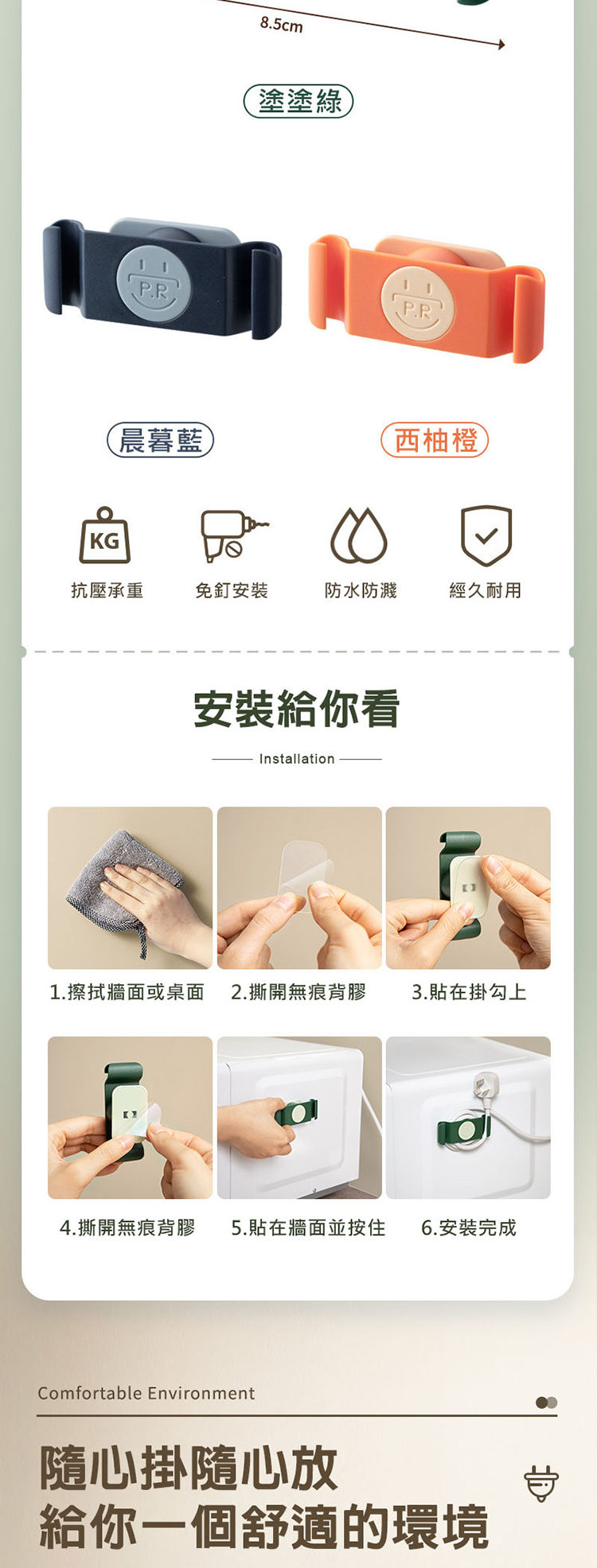 8.5cm

塗塗綠

P.R

P.R

晨暮藍

西柚橙

KG

抗壓承重

免釘安裝

防水防濺

經久耐用

安裝給你看

Installation

1.擦拭牆面或桌面

2.撕開無痕背膠

3.貼在掛勾上

4.撕開無痕背膠

5.貼在牆面並按住

6.安裝完成

Comfortable Environment

隨心掛隨心放
給你一個舒適的環境