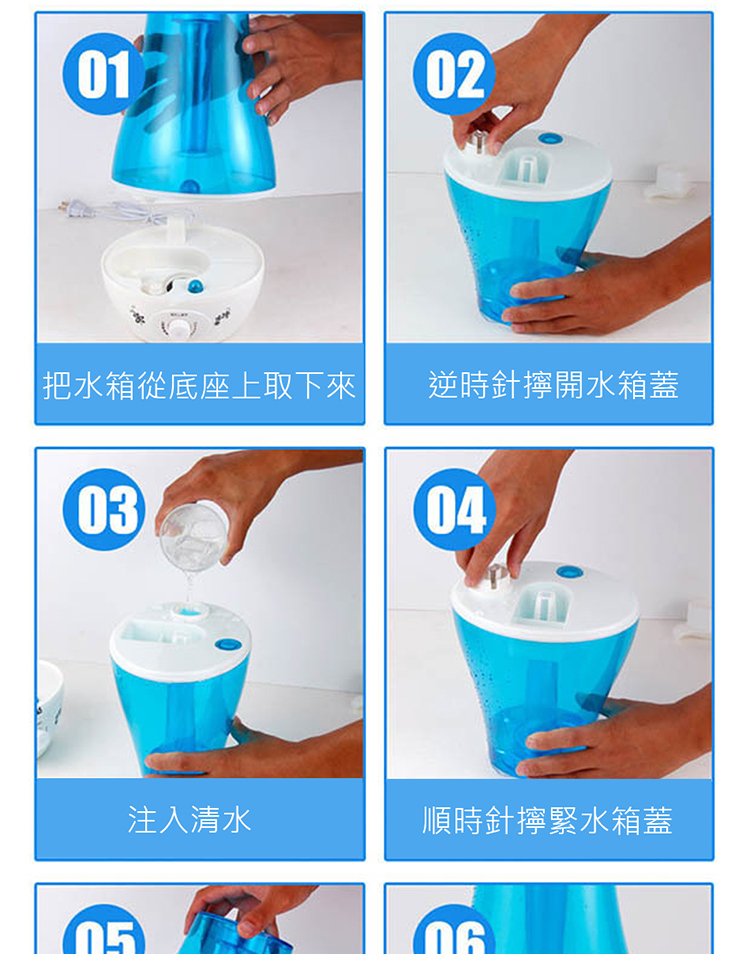 01

把水箱從底座上取下來

02

逆時針擰開水箱蓋

03

注入清水

04

順時針擰緊水箱蓋

05

06