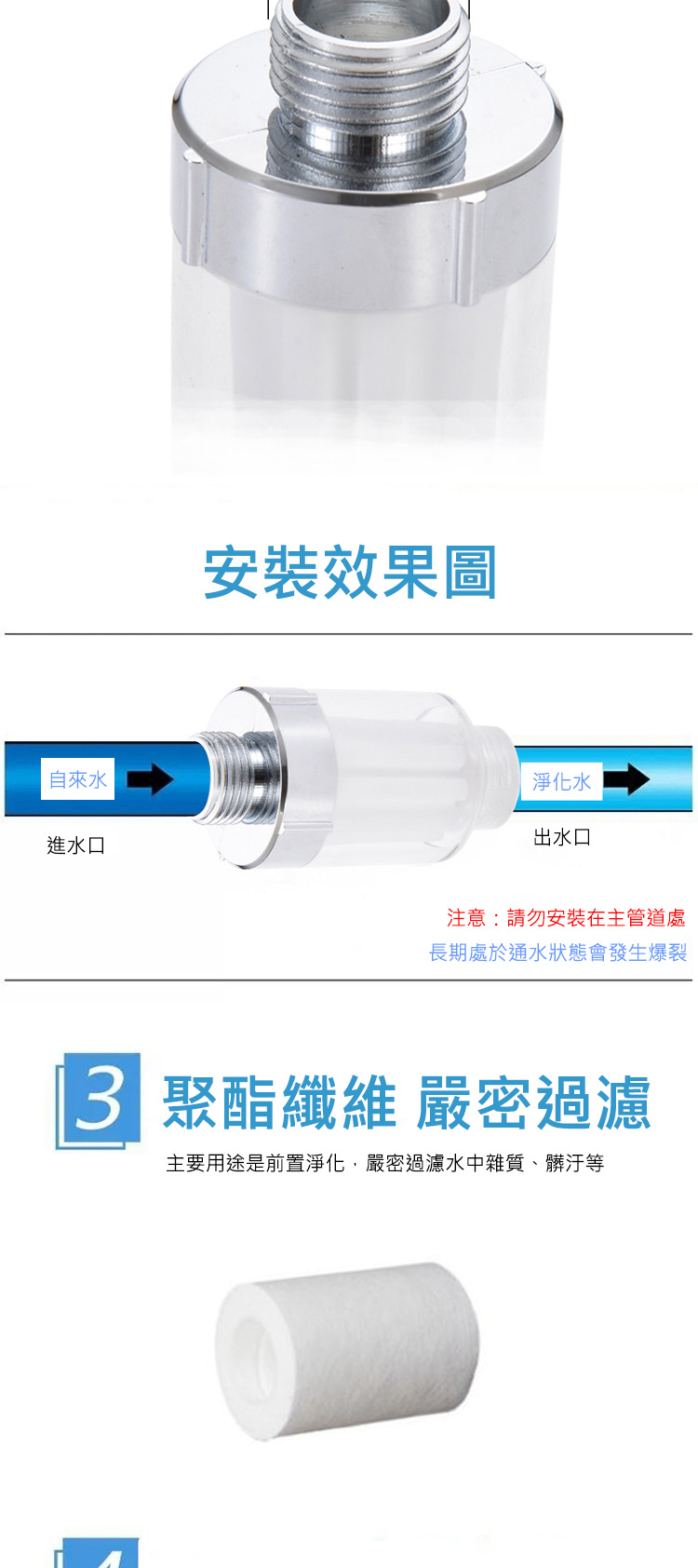 安裝效果圖

自來水

進水口

淨化水

出水口

注意：請勿安裝在主管道處
長期處於通水狀態會發生爆裂

3 聚酯纖維 嚴密過濾

主要用途是前置淨化，嚴密過濾水中雜質、髒汙等

4