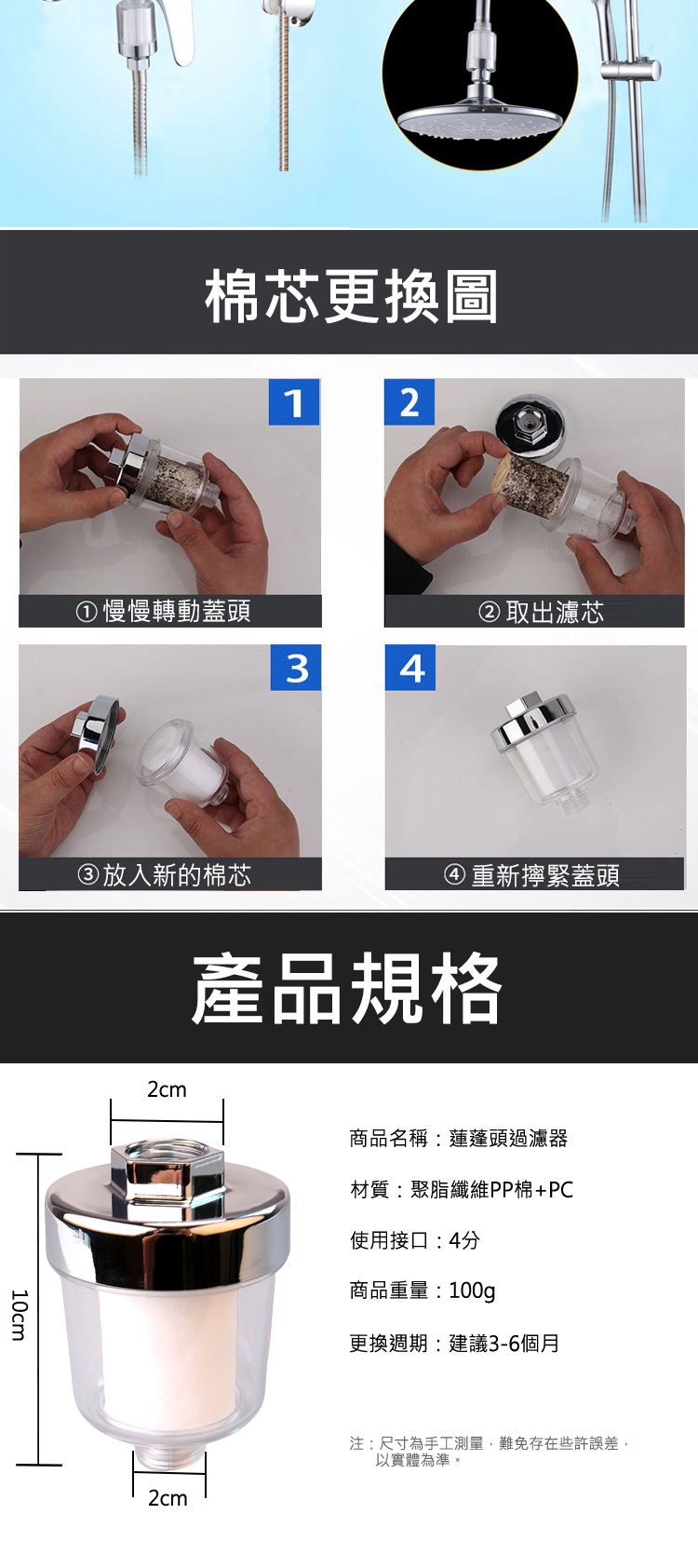 棉芯更換圖

1

① 慢慢轉動蓋頭

2

② 取出濾芯

3

③ 放入新的棉芯

4

④ 重新擰緊蓋頭

產品規格

2cm

10cm

2cm

商品名稱：蓮蓬頭過濾器

材質：聚脂纖維PP棉+PC

使用接口：4分

商品重量：100g

更換週期：建議3-6個月

注：尺寸為手工測量，難免存在些許誤差，以實體為準。