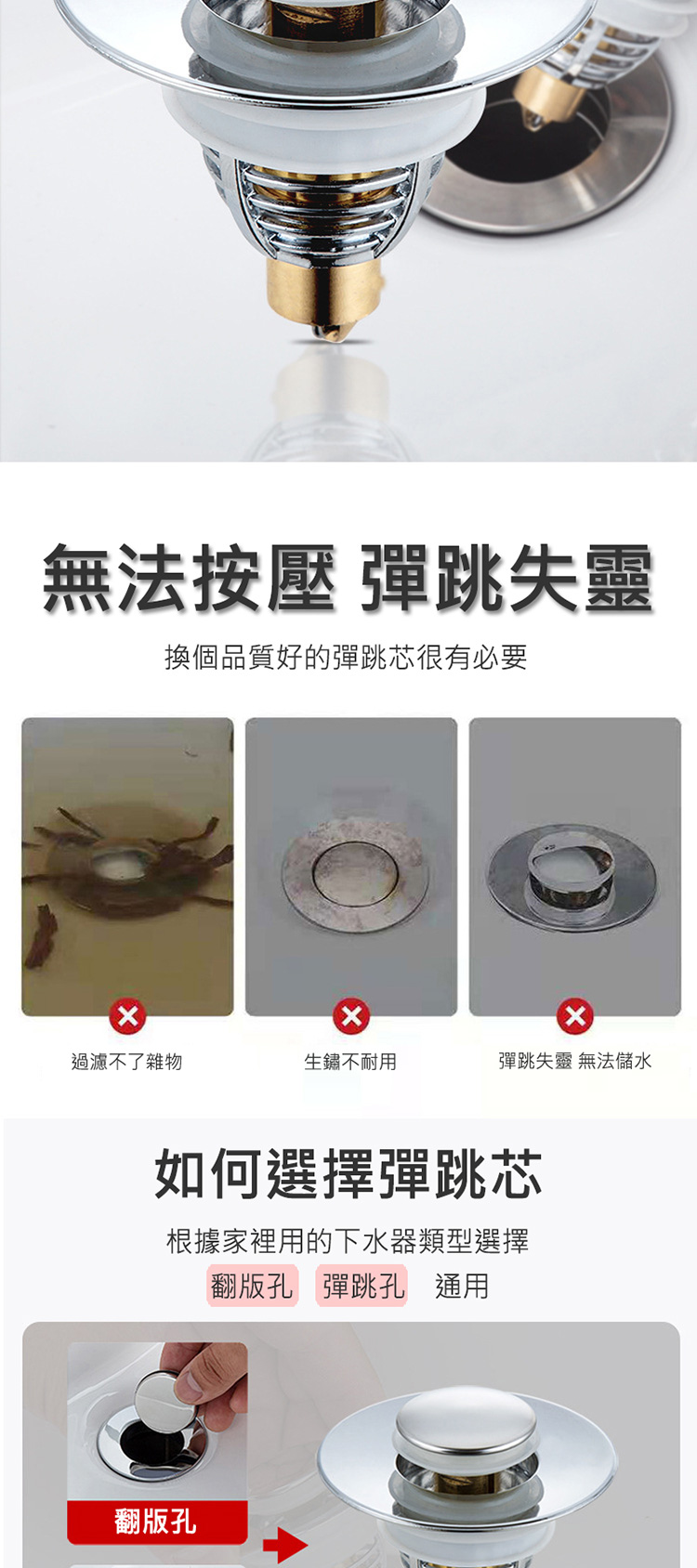 無法按壓 彈跳失靈

換個品質好的彈跳芯很有必要

過濾不了雜物

生鏽不耐用

彈跳失靈 無法儲水

如何選擇彈跳芯

根據家裡用的下水器類型選擇

翻版孔 彈跳孔 通用

翻版孔