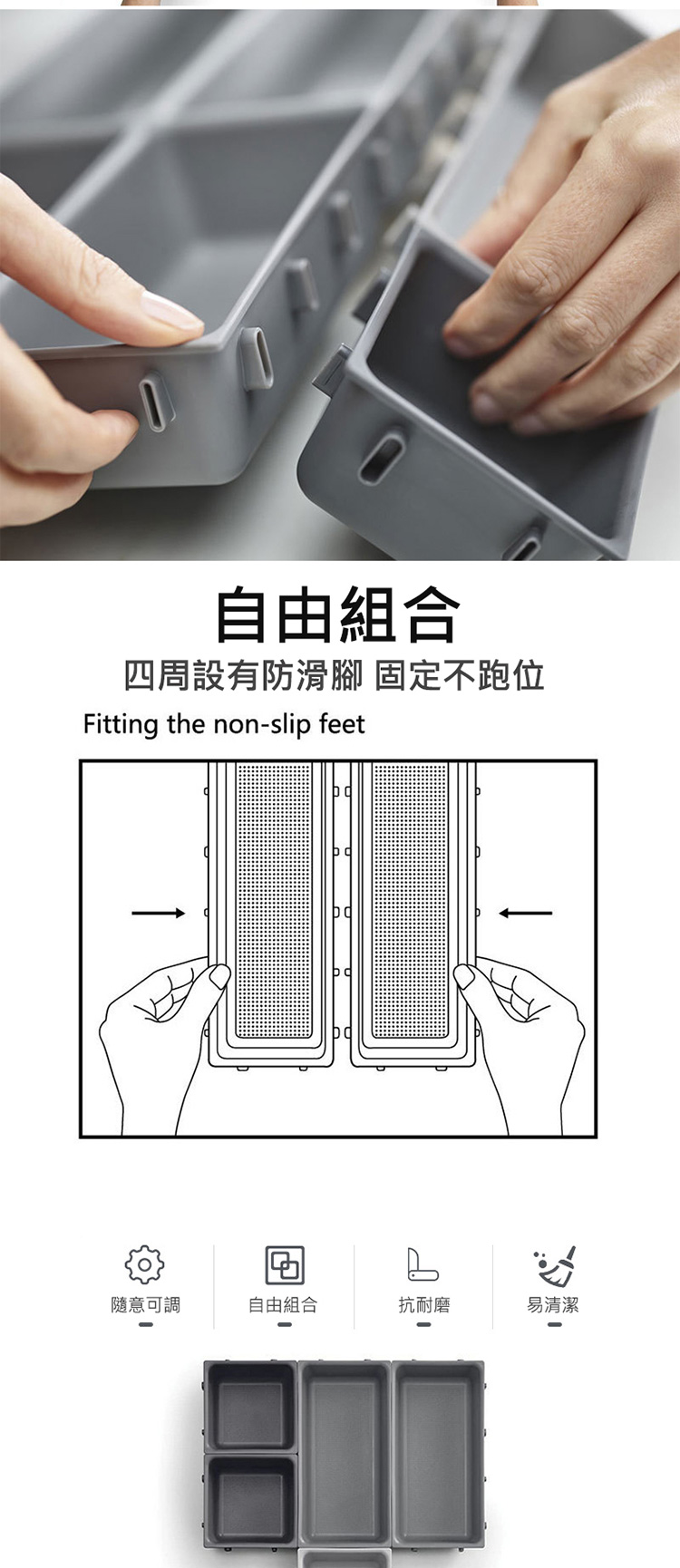 自由組合

四周設有防滑腳 固定不跑位

Fitting the non-slip feet

隨意可調

自由組合

抗耐磨

易清潔