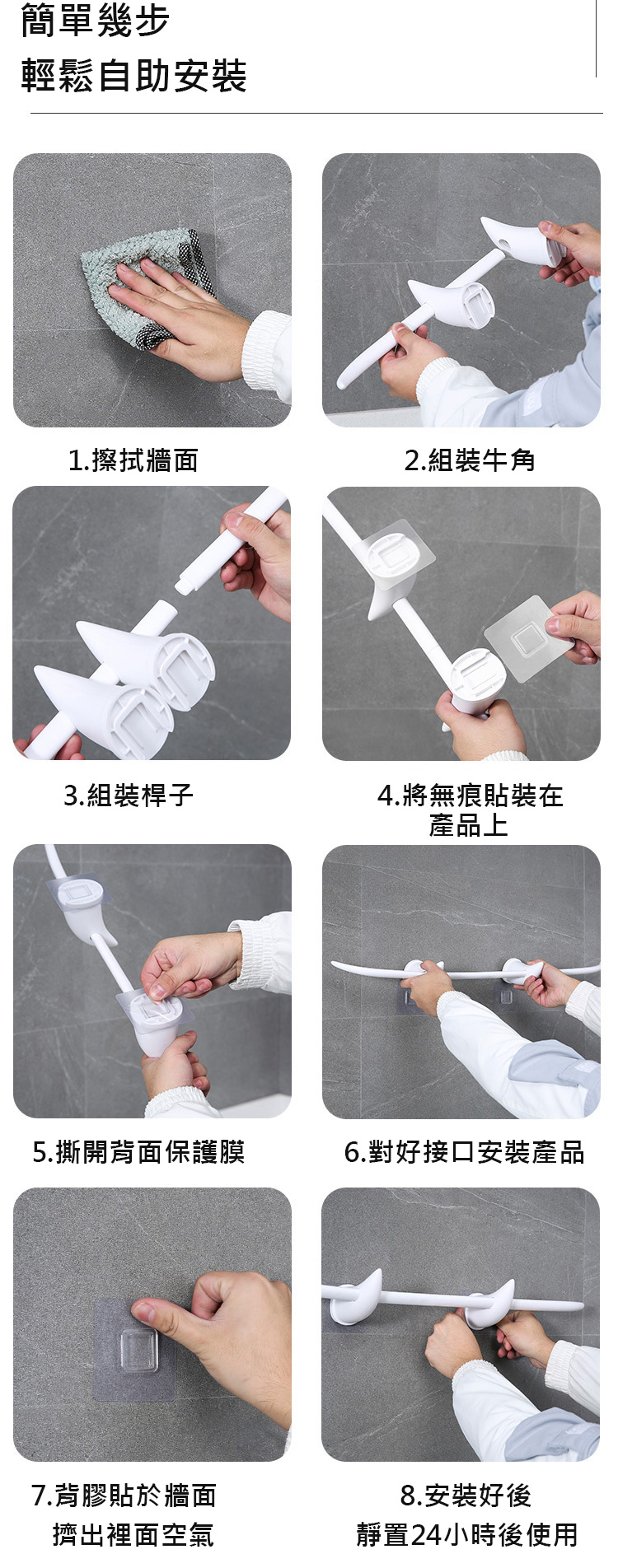 簡單幾步
輕鬆自助安裝

1.擦拭牆面

2.組裝牛角

3.組裝桿子

4.將無痕貼裝在產品上

5.撕開背面保護膜

6.對好接口安裝產品

7.背膠貼於牆面 擠出裡面空氣

8.安裝好後 靜置24小時後使用