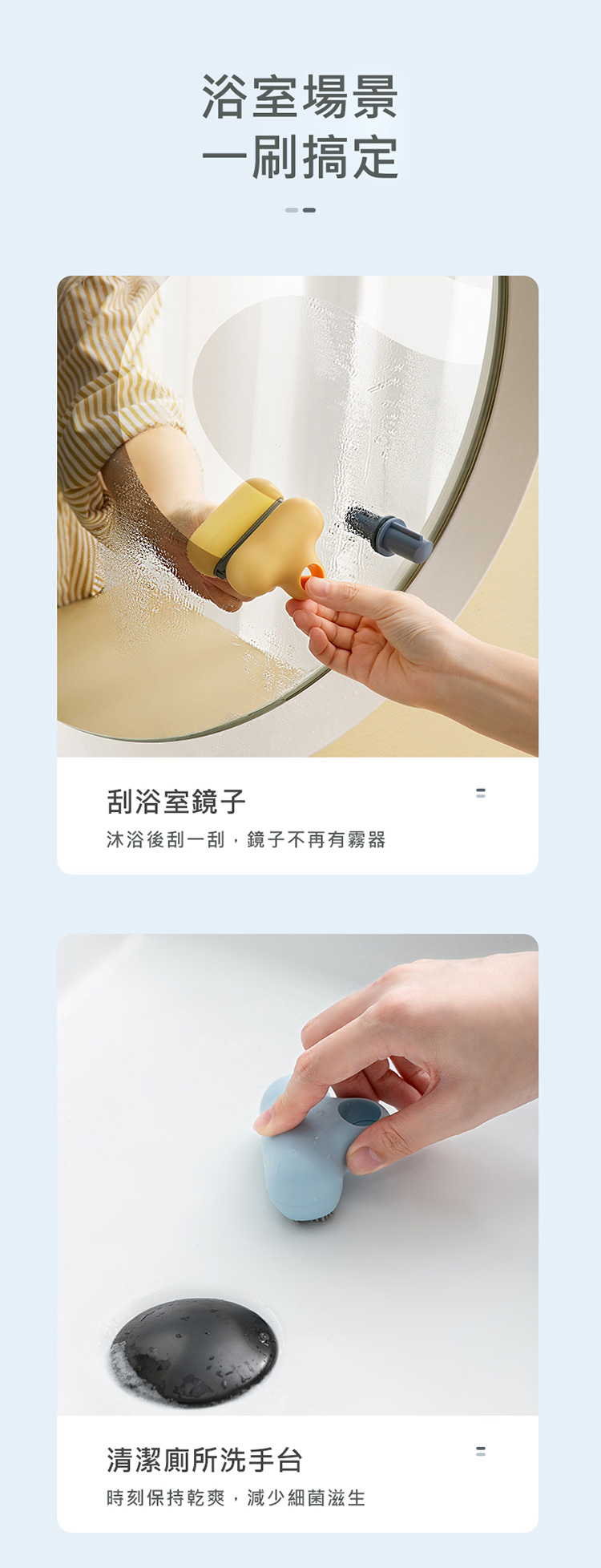 浴室場景
一刷搞定

刮浴室鏡子
沐浴後刮一刮，鏡子不再有霧器

清潔廁所洗手台
時刻保持乾爽，減少細菌滋生