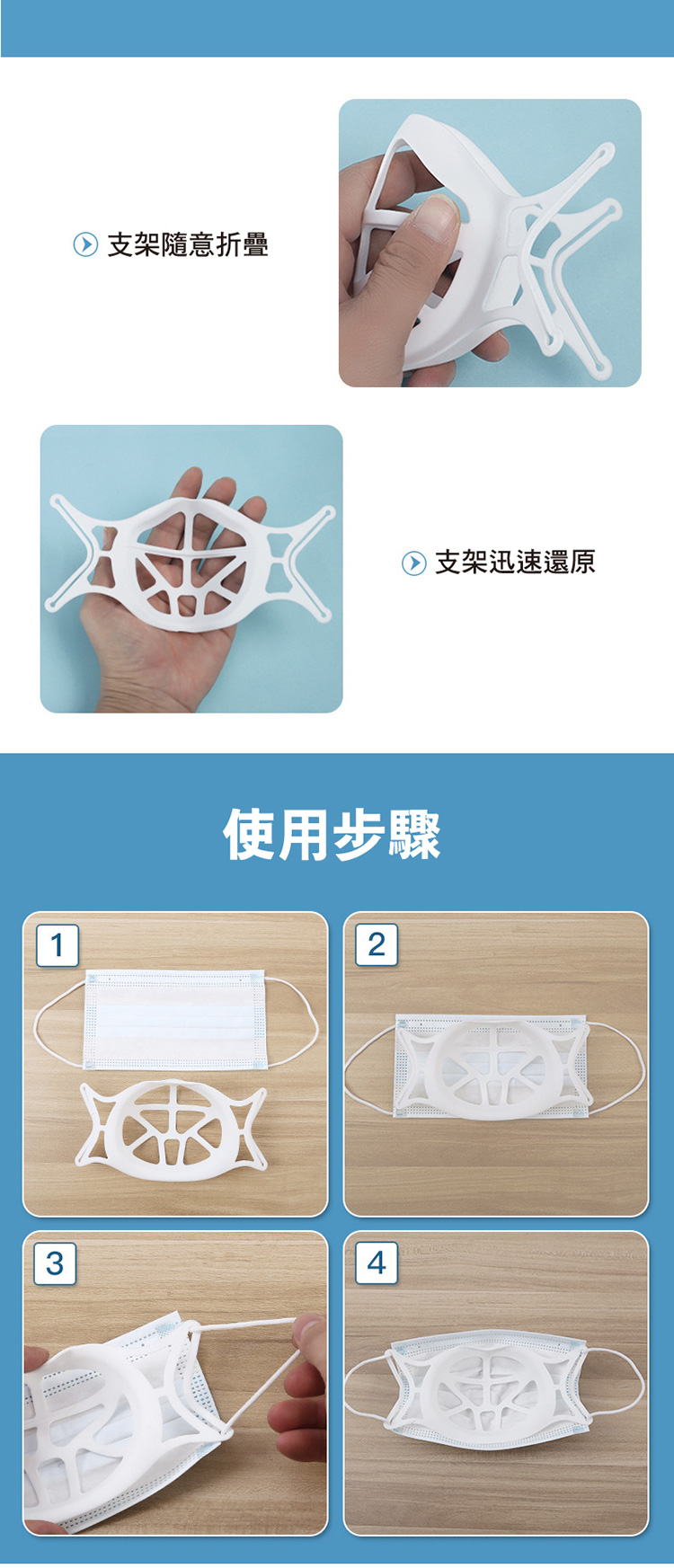 支架隨意折疊

支架迅速還原

使用步驟

1

2

3

4