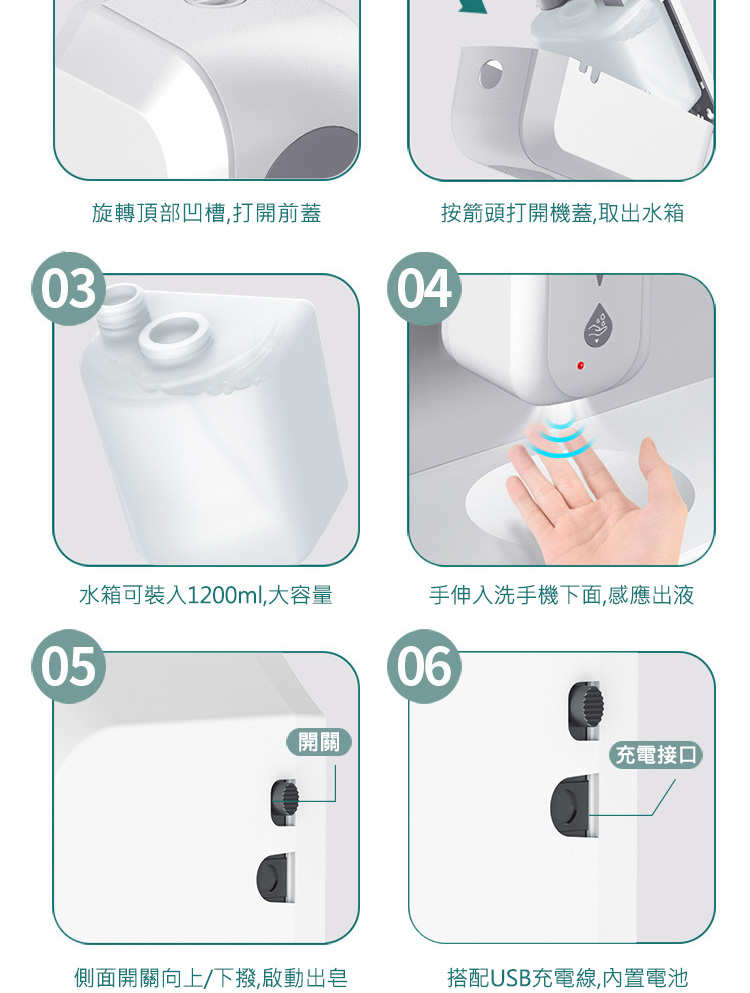 旋轉頂部凹槽,打開前蓋

按箭頭打開機蓋,取出水箱

03

水箱可裝入1200ml,大容量

04

手伸入洗手機下面,感應出液

05

開關

側面開關向上/下撥,啟動出皂

06

充電接口

搭配USB充電線,內置電池