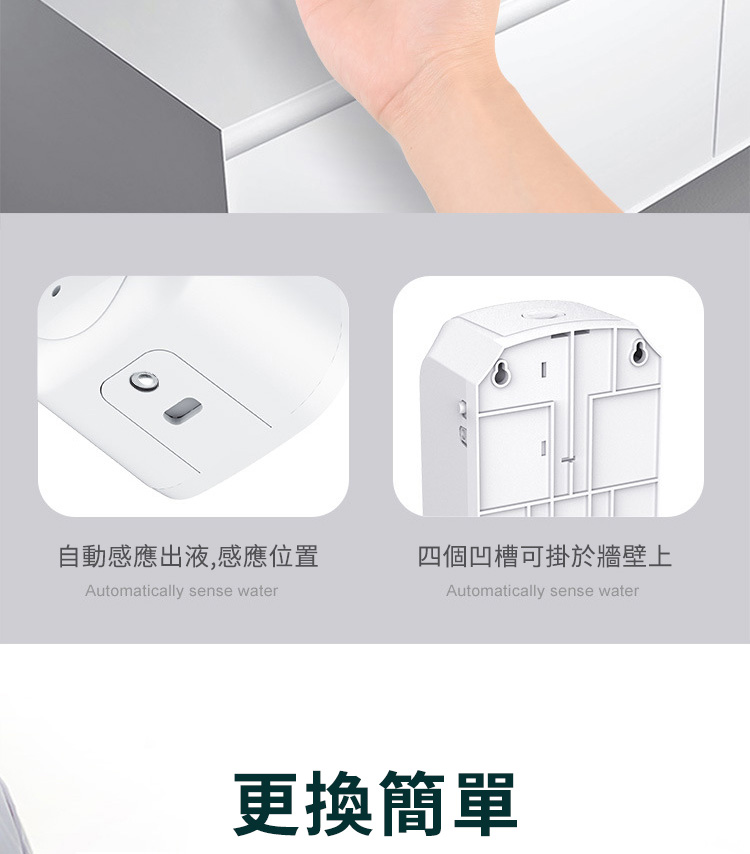 自動感應出液,感應位置
Automatically sense water

四個凹槽可掛於牆壁上
Automatically sense water

更換簡單