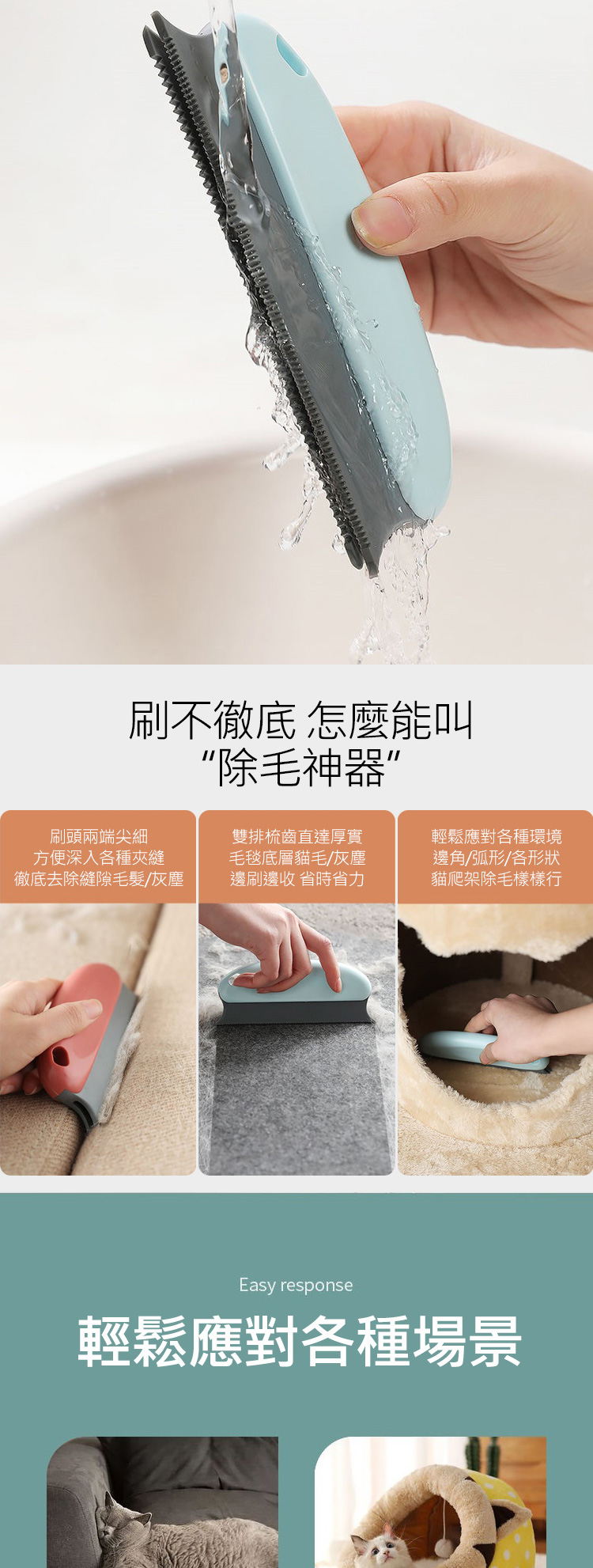 刷不徹底 怎麼能叫
“除毛神器”

刷頭兩端尖細
方便深入各種夾縫
徹底去除縫隙毛髮/灰塵

雙排梳齒直達厚實
毛毯底層貓毛/灰塵
邊刷邊收 省時省力

輕鬆應對各種環境
邊角/弧形/各形狀
貓爬架除毛樣樣行

Easy response

輕鬆應對各種場景