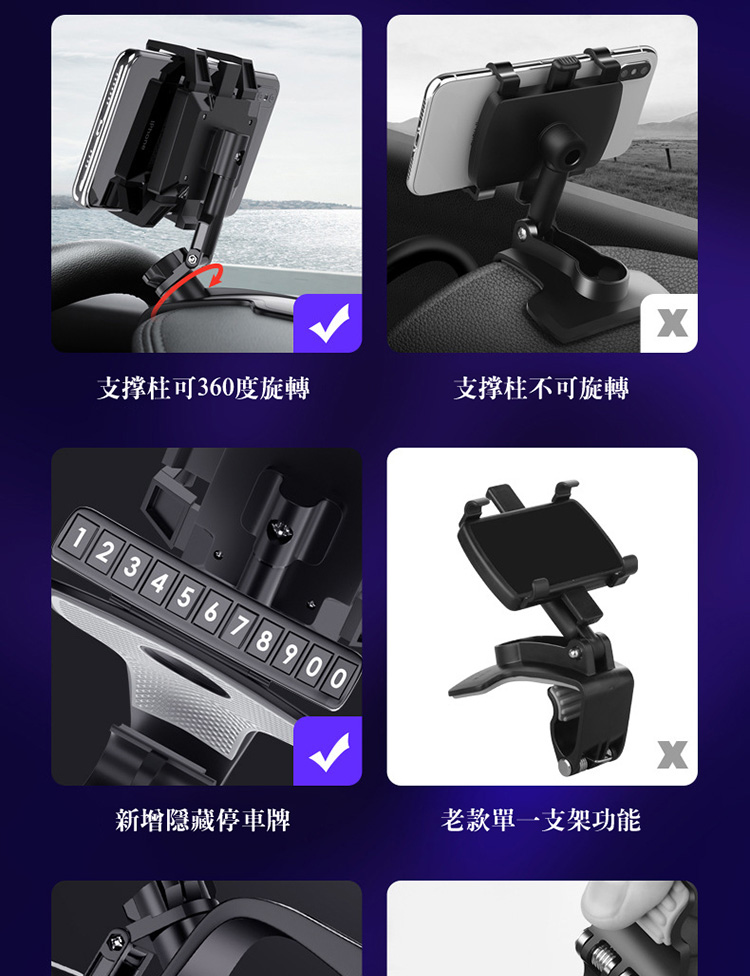 X

支撐柱可360度旋轉

支撐柱不可旋轉

1 2 3 4 5 6 7 8 9 0 0

X

新增隱藏停車牌

老款單一支架功能