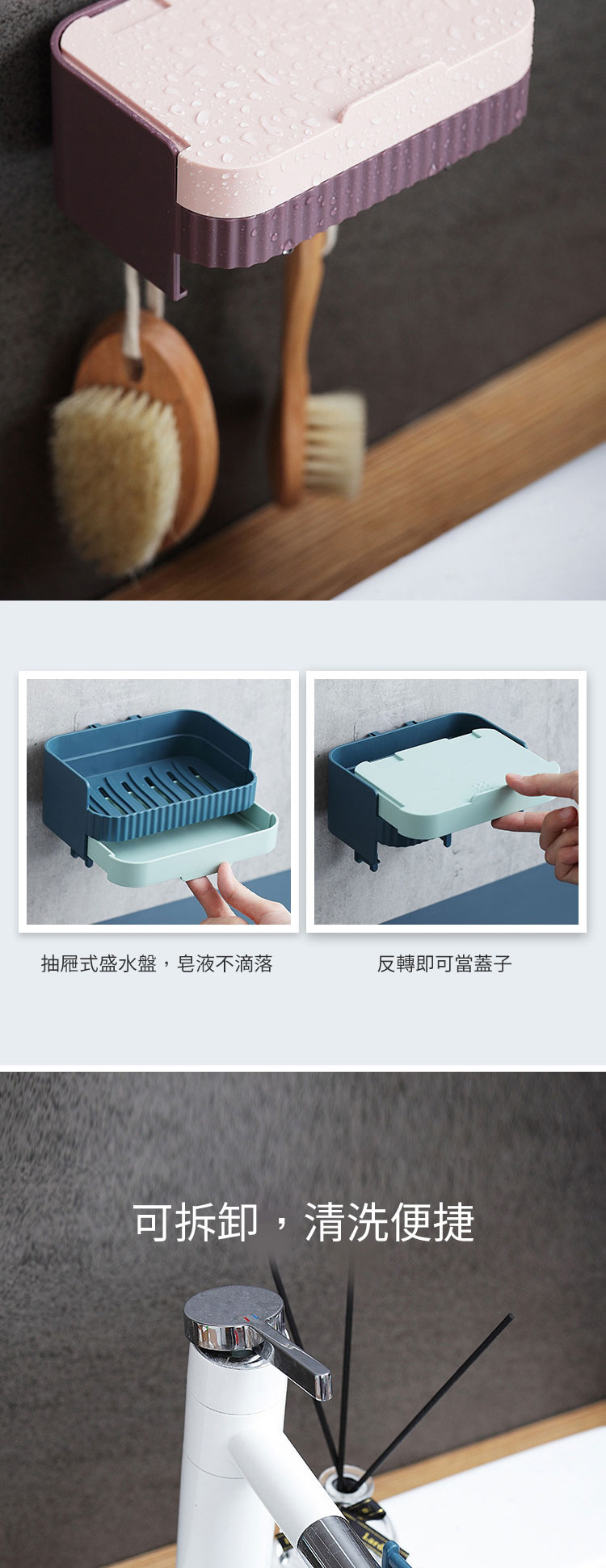 抽屜式盛水盤，皂液不滴落

反轉即可當蓋子

可拆卸，清洗便捷