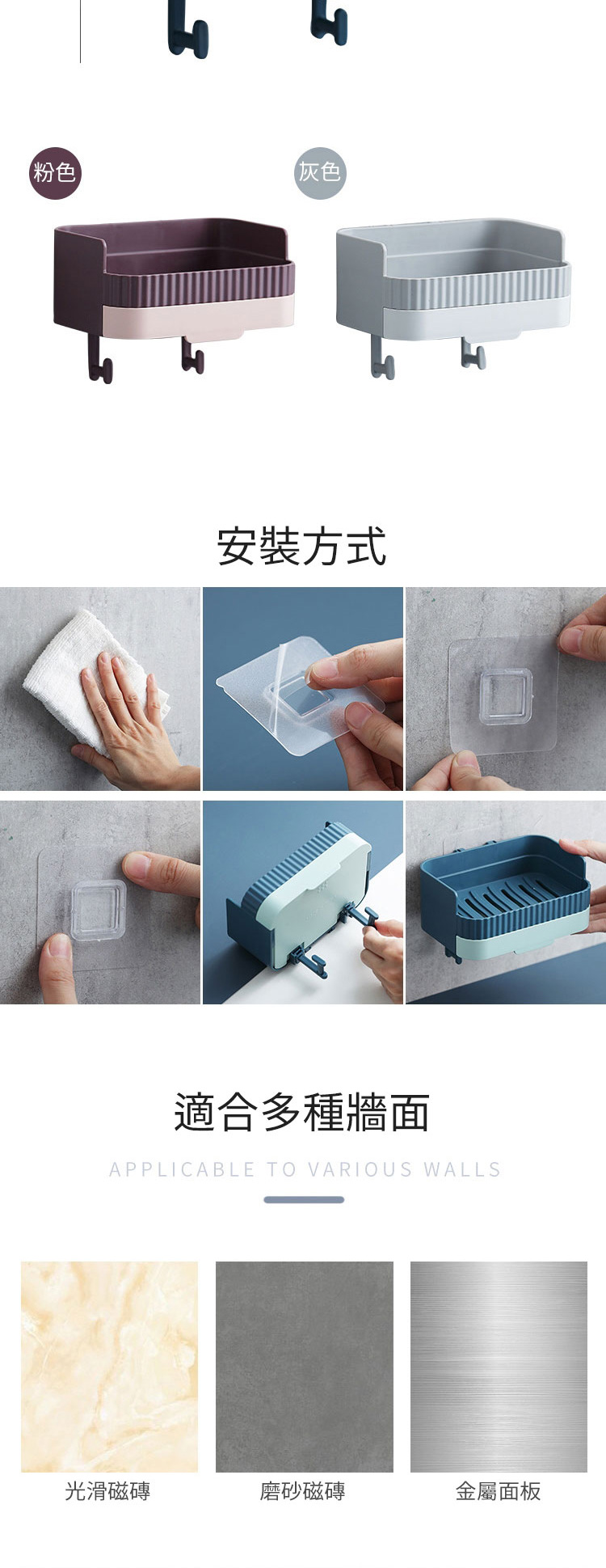 粉色

灰色

安裝方式

適合多種牆面

APPLICABLE TO VARIOUS WALLS

光滑磁磚

磨砂磁磚

金屬面板