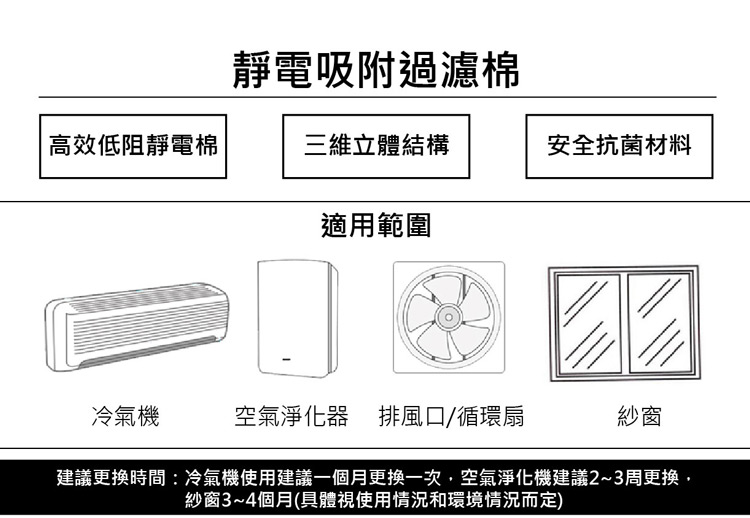 靜電吸附過濾棉

高效低阻靜電棉

三維立體結構

安全抗菌材料

適用範圍

冷氣機

空氣淨化器

排風口/循環扇

紗窗

建議更換時間：冷氣機使用建議一個月更換一次，空氣淨化機建議2~3周更換，紗窗3~4個月(具體視使用情況和環境情況而定)