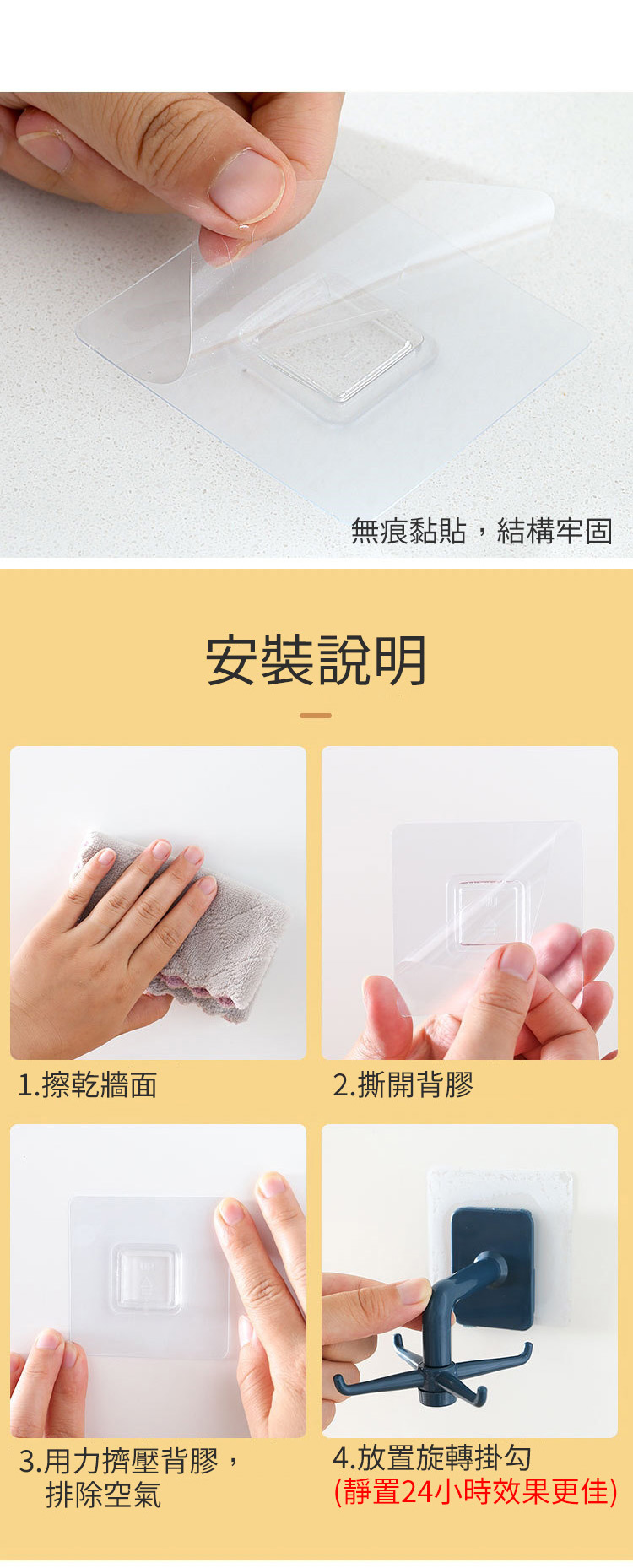 無痕黏貼，結構牢固

安裝說明

1.擦乾牆面

2.撕開背膠

3.用力擠壓背膠，排除空氣

4.放置旋轉掛勾
(靜置24小時效果更佳)