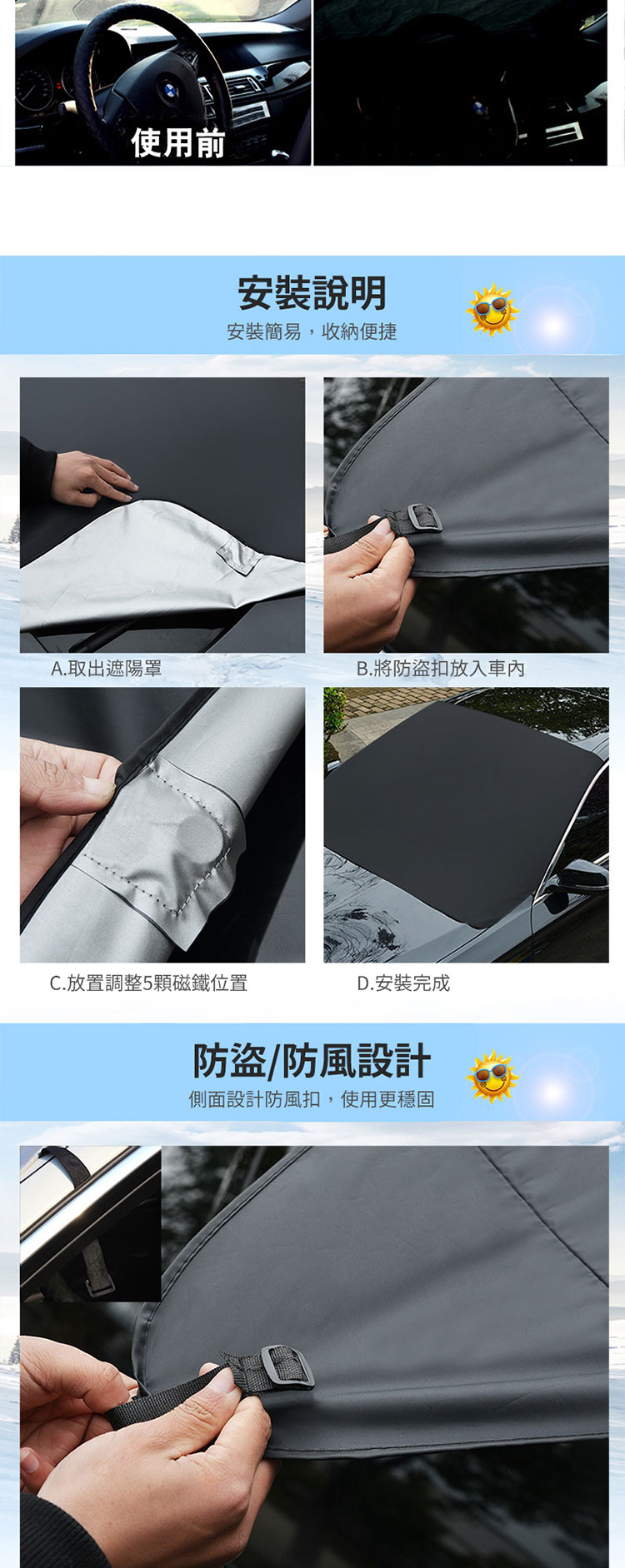 使用前

安裝說明
安裝簡易，收納便捷

A.取出遮陽罩

B.將防盜扣放入車內

C.放置調整5顆磁鐵位置

D.安裝完成

防盜/防風設計
側面設計防風扣，使用更穩固