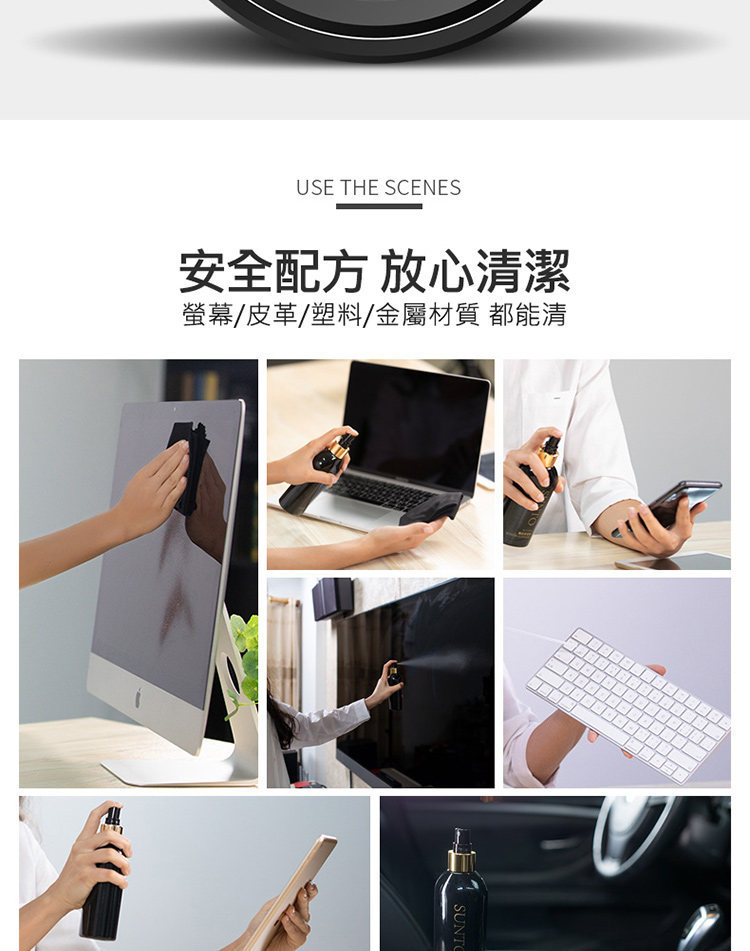 USE THE SCENES

安全配方 放心清潔
螢幕/皮革/塑料/金屬材質 都能清

SUNTO