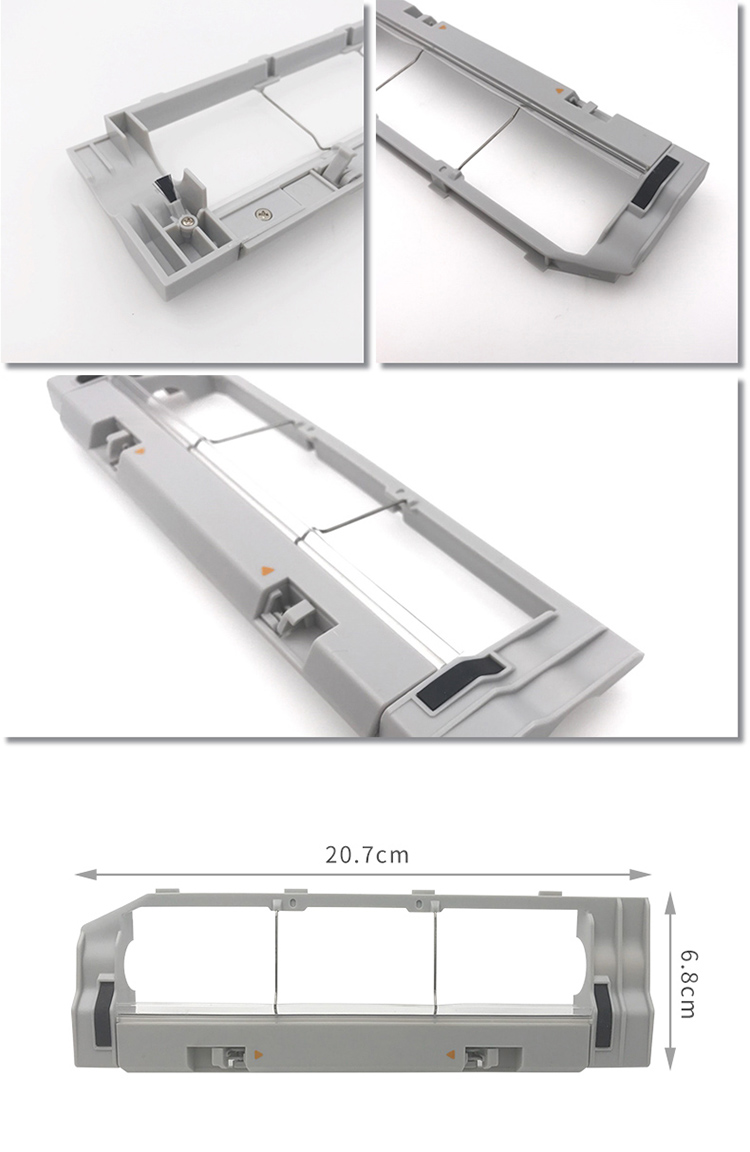 20.7cm

6.8cm