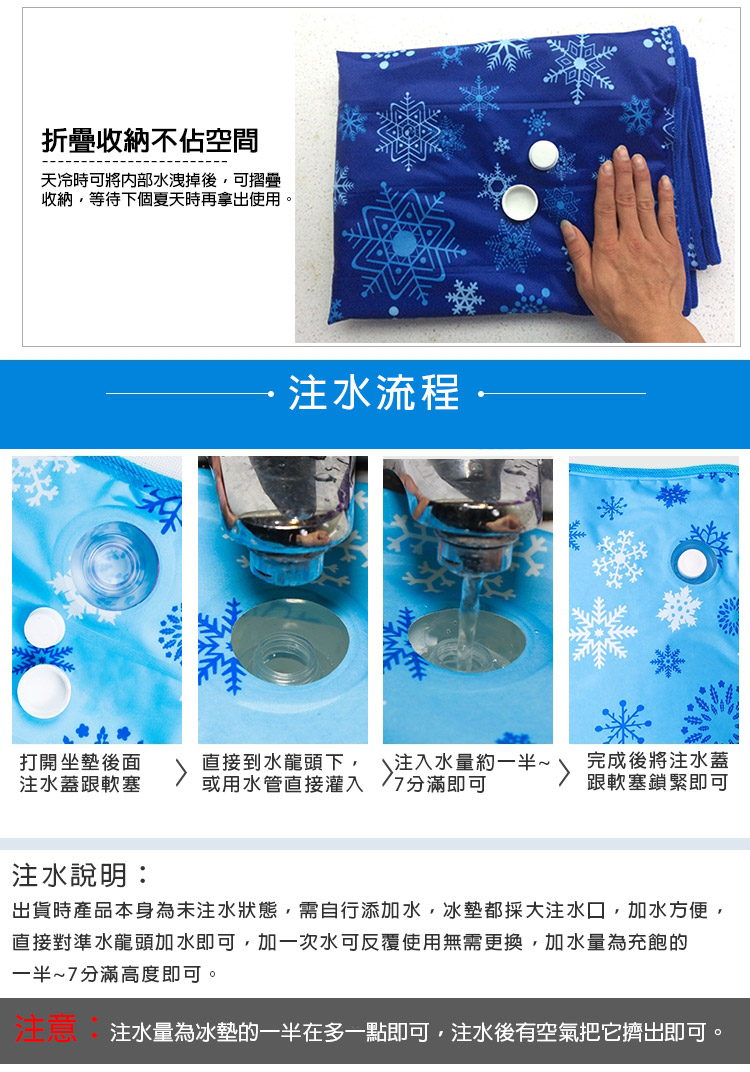 折疊收納不佔空間

天冷時可將內部水洩掉後，可摺疊收納，等待下個夏天時再拿出使用。

注水流程

打開坐墊後面注水蓋跟軟塞

直接到水龍頭下，或用水管直接灌入

注入水量約一半~7分滿即可

完成後將注水蓋跟軟塞鎖緊即可

注水說明：

出貨時產品本身為未注水狀態，需自行添加水，冰墊都採大注水口，加水方便，直接對準水龍頭加水即可，加一次水可反覆使用無需更換，加水量為充飽的一半~7分滿高度即可。

注意：注水量為冰墊的一半在多一點即可，注水後有空氣把它擠出即可。