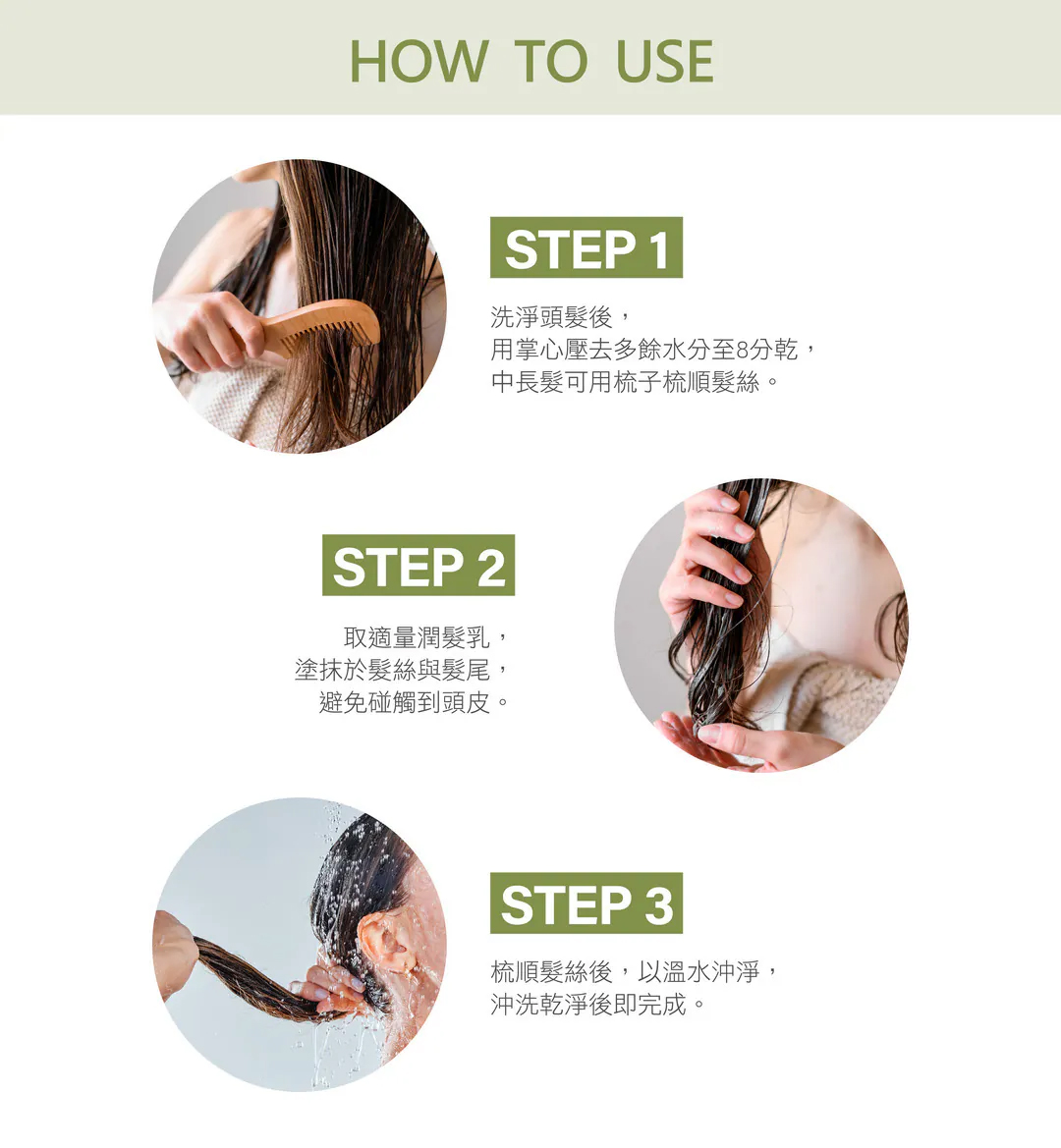 HOW TO USE

STEP 1

洗淨頭髮後，
用掌心壓去多餘水分至8分乾，
中長髮可用梳子梳順髮絲。

STEP 2

取適量潤髮乳，
塗抹於髮絲與髮尾，
避免碰觸到頭皮。

STEP 3

梳順髮絲後，以溫水沖淨，
沖洗乾淨後即完成。