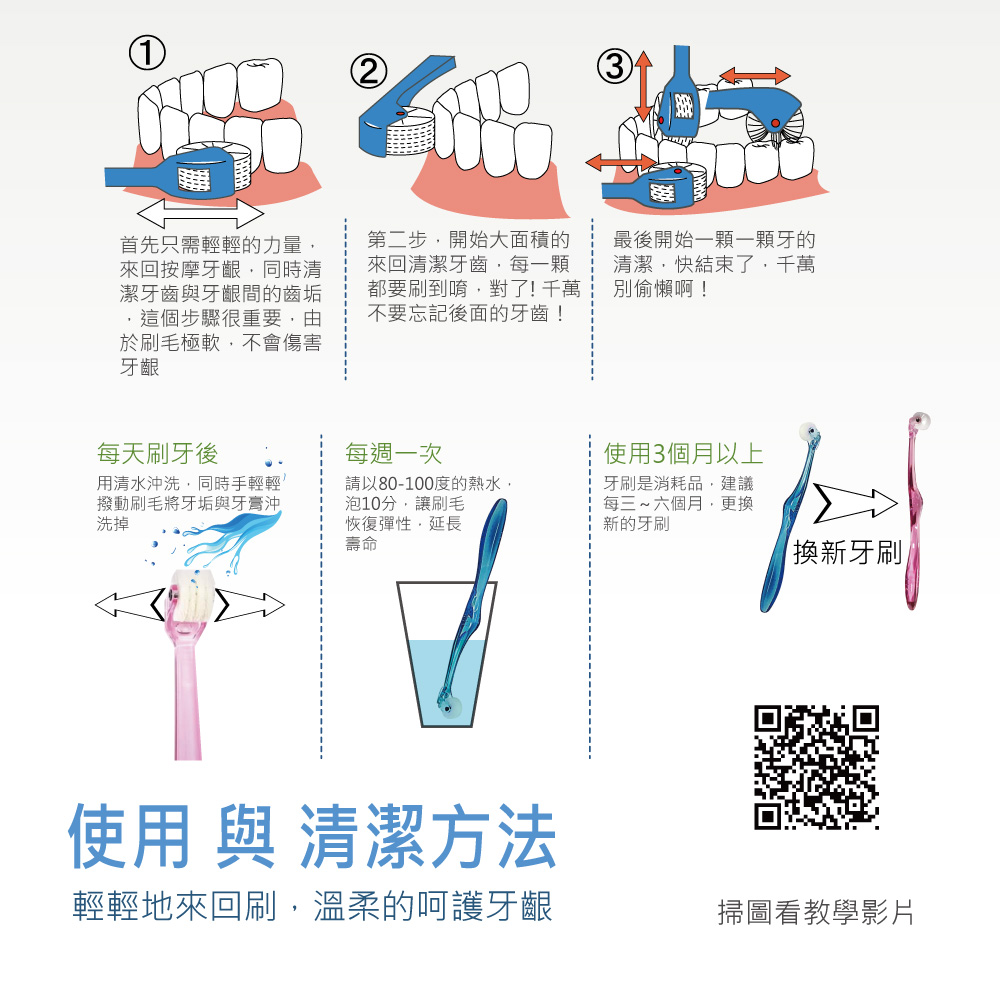 ①

首先只需輕輕的力量，來回按摩牙齦，同時清潔牙齒與牙齦間的齒垢，這個步驟很重要，由於刷毛極軟，不會傷害牙齦

②

第二步，開始大面積的來回清潔牙齒，每一顆都要刷到唷，對了! 千萬不要忘記後面的牙齒！

③

最後開始一顆一顆牙的清潔，快結束了，千萬別偷懶啊！

每天刷牙後

用清水沖洗，同時手輕輕撥動刷毛將牙垢與牙膏沖洗掉

每週一次

請以80-100度的熱水，泡10分，讓刷毛恢復彈性，延長壽命

使用3個月以上

牙刷是消耗品，建議每三～六個月，更換新的牙刷

換新牙刷

使用 與 清潔方法

輕輕地來回刷，溫柔的呵護牙齦

掃圖看教學影片