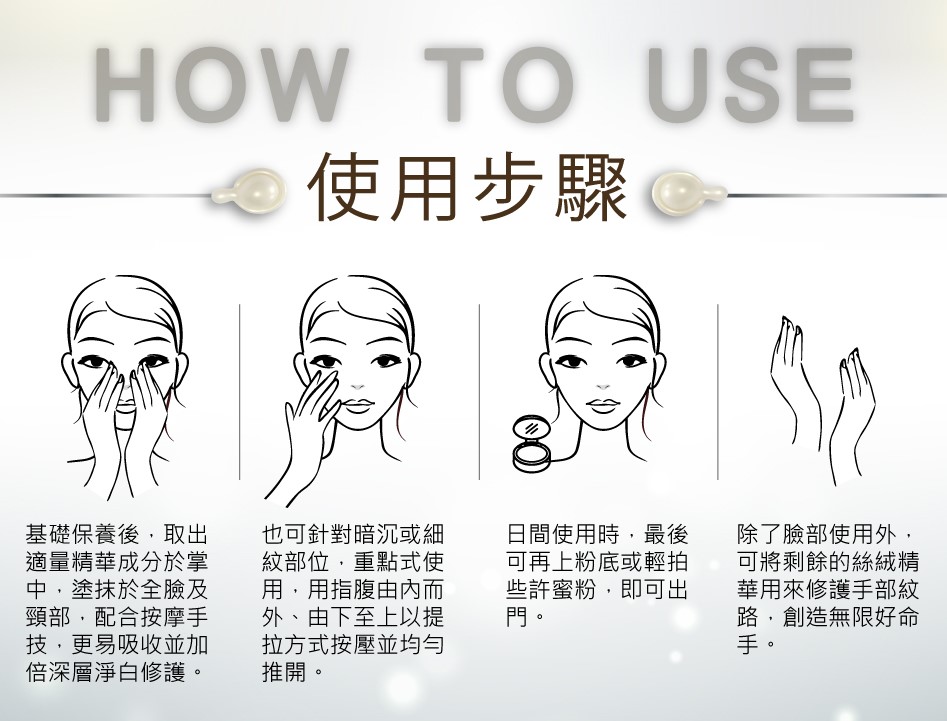 HOW TO USE

使用步驟

基礎保養後，取出適量精華成分於掌中，塗抹於全臉及頸部，配合按摩手技，更易吸收並加倍深層淨白修護。

也可針對暗沉或細紋部位，重點式使用，用指腹由內而外、由下至上以提拉方式按壓並均勻推開。

日間使用時，最後可再上粉底或輕拍些許蜜粉，即可出門。

除了臉部使用外，可將剩餘的絲絨精華用來修護手部紋路，創造無限好命手。