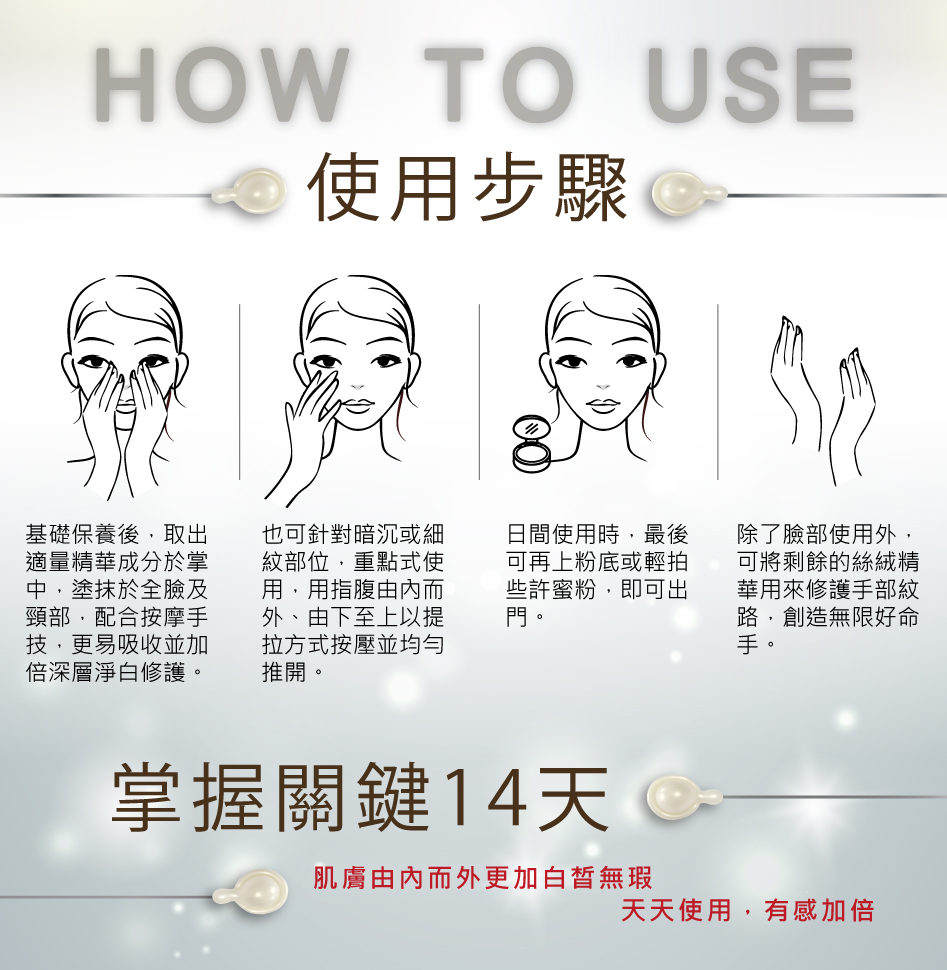 HOW TO USE

使用步驟

基礎保養後，取出適量精華成分於掌中，塗抹於全臉及頸部，配合按摩手技，更易吸收並加倍深層淨白修護。

也可針對暗沉或細紋部位，重點式使用，用指腹由內而外、由下至上以提拉方式按壓並均勻推開。

日間使用時，最後可再上粉底或輕拍些許蜜粉，即可出門。

除了臉部使用外，可將剩餘的絲絨精華用來修護手部紋路，創造無限好命手。

掌握關鍵14天

肌膚由內而外更加白皙無瑕

天天使用，有感加倍