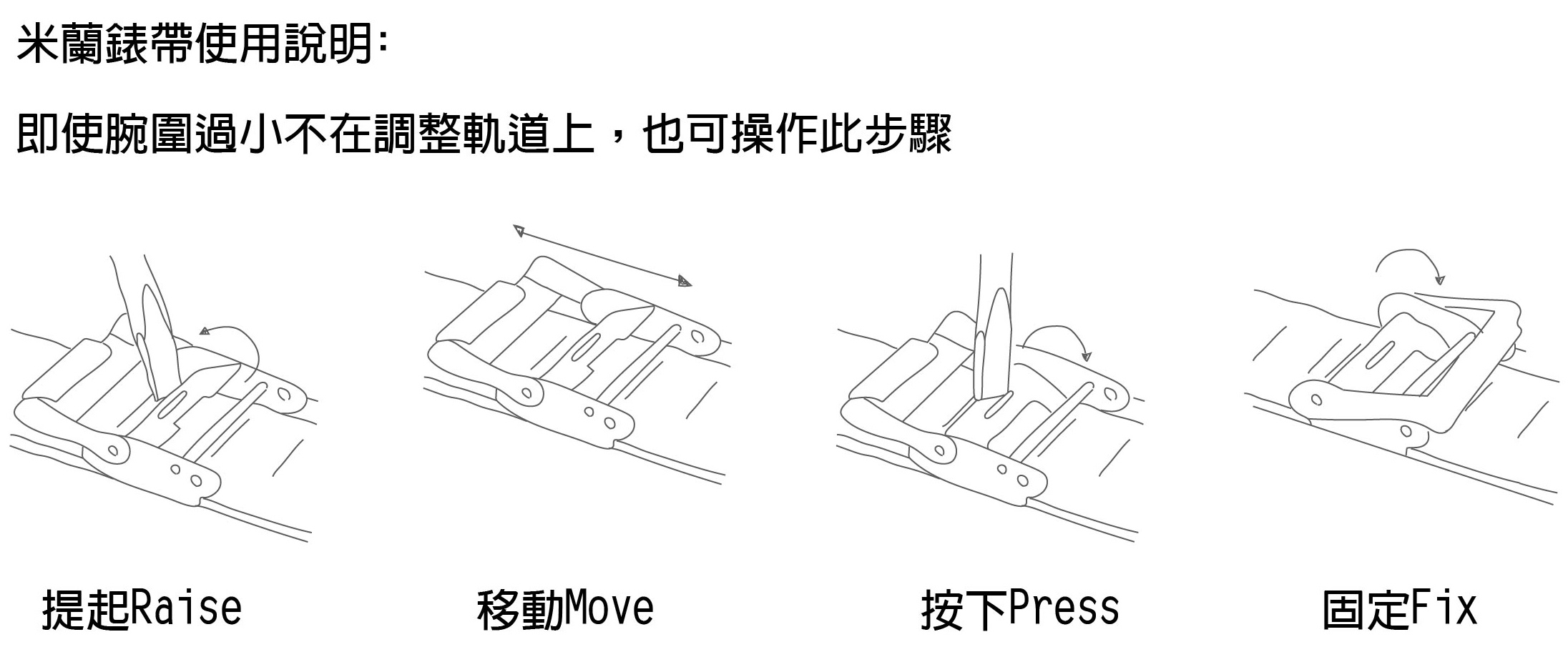 米蘭錶帶使用說明:

即使腕圍過小不在調整軌道上，也可操作此步驟

提起Raise

移動Move

按下Press

固定Fix