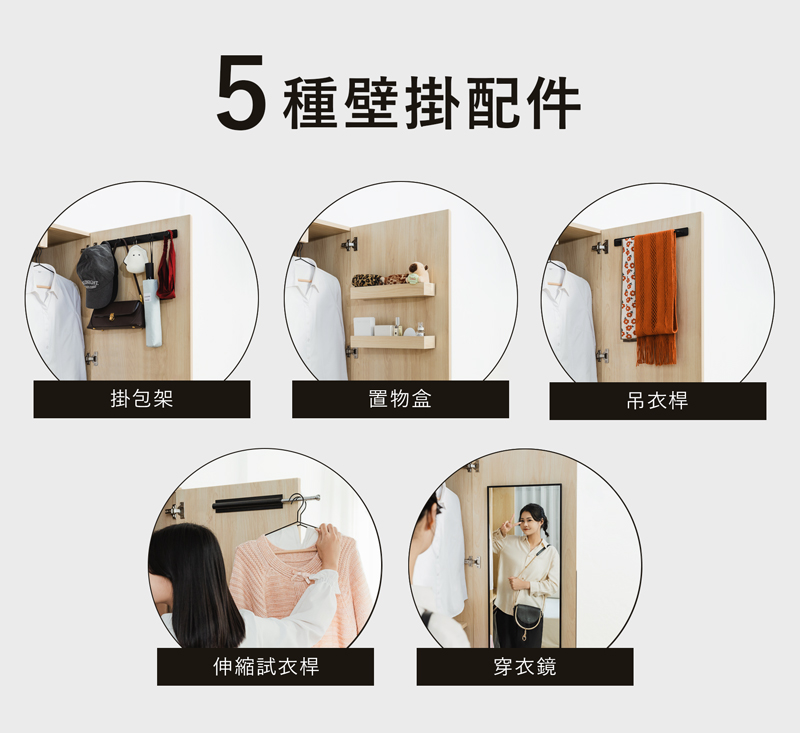 5 種壁掛配件

掛包架

置物盒

吊衣桿

伸縮試衣桿

穿衣鏡