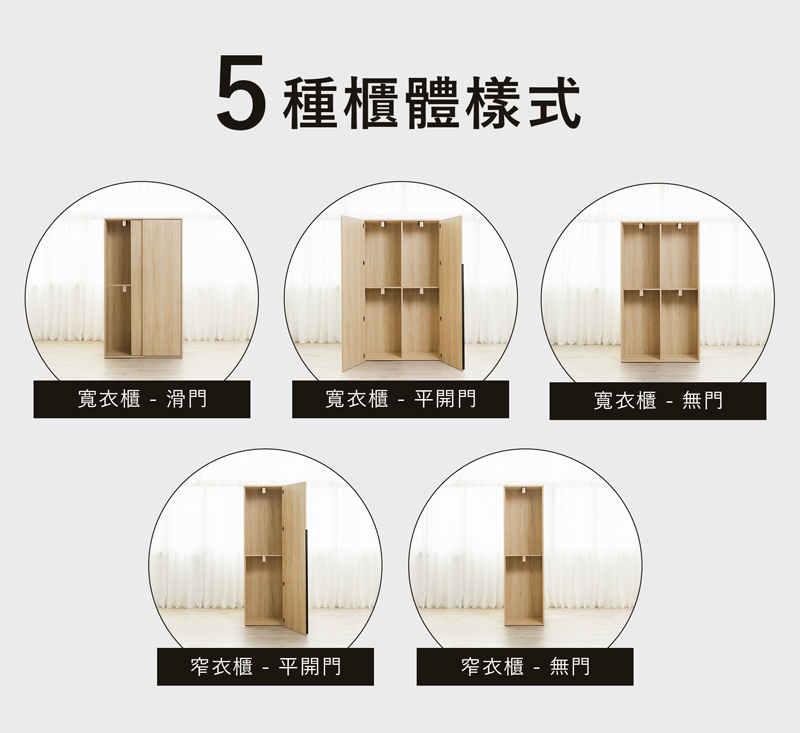 5 種櫃體樣式

寬衣櫃 - 滑門

寬衣櫃 - 平開門

寬衣櫃 - 無門

窄衣櫃 - 平開門

窄衣櫃 - 無門