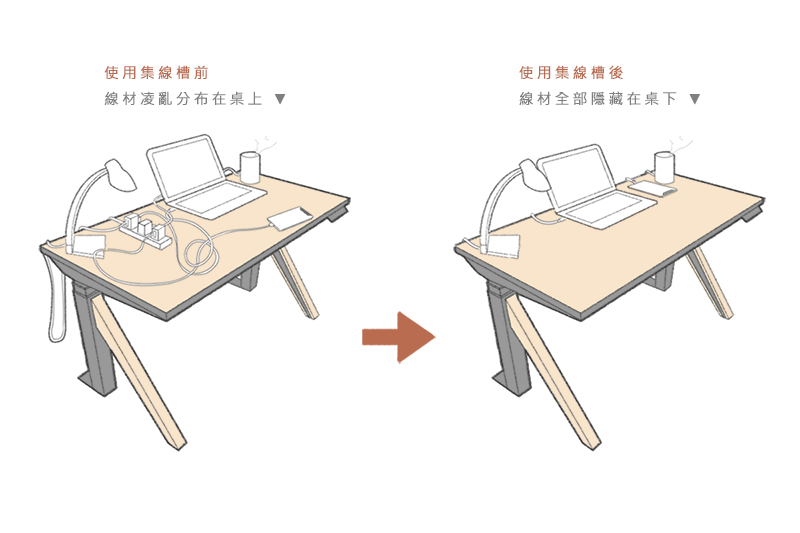 使用集線槽前
線材凌亂分布在桌上 ▼

使用集線槽後
線材全部隱藏在桌下 ▼