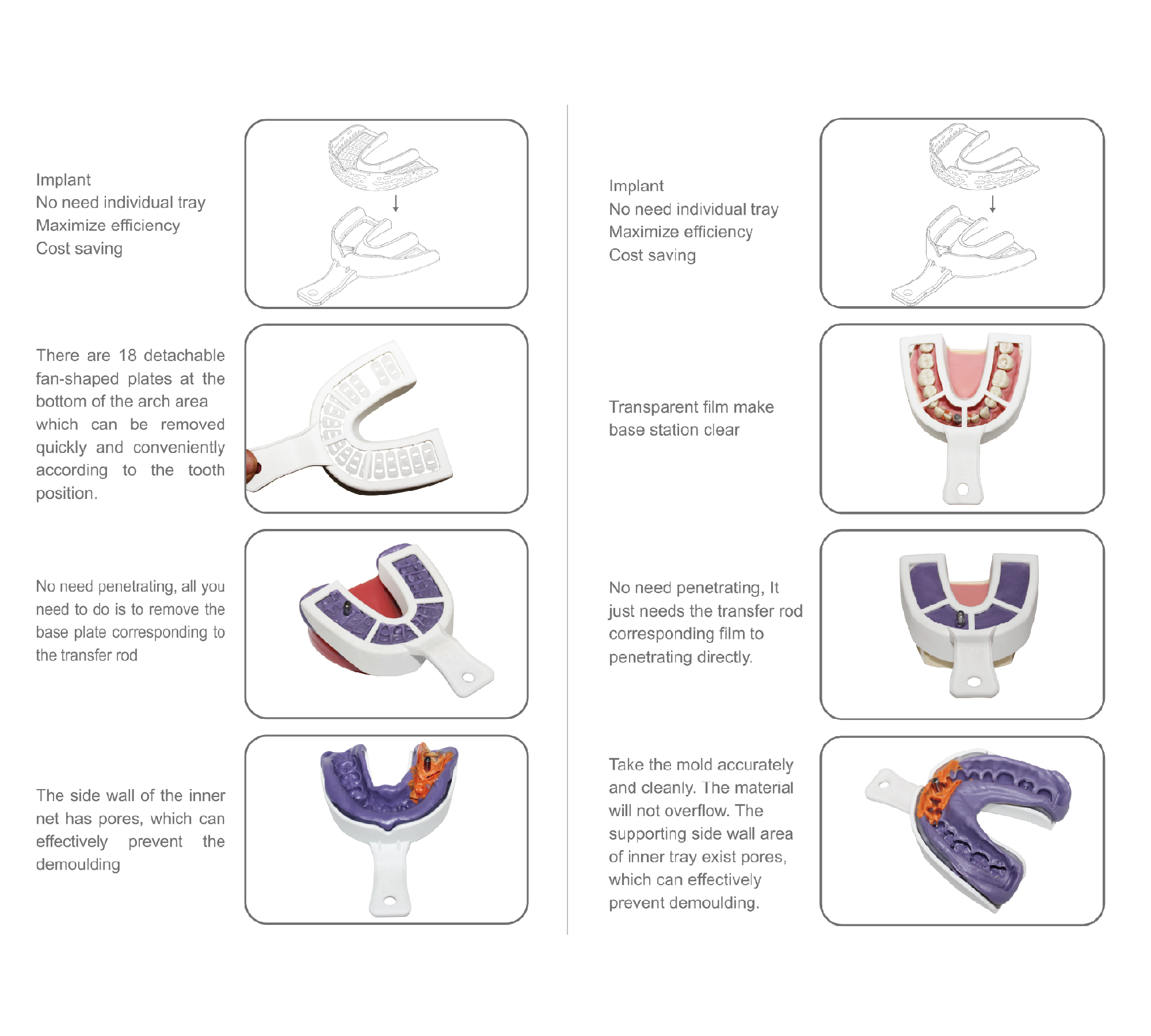 Implant
No need individual tray
Maximize efficiency
Cost saving

There are 18 detachable fan-shaped plates at the bottom of the arch area which can be removed quickly and conveniently according to the tooth position.

No need penetrating, all you need to do is to remove the base plate corresponding to the transfer rod

The side wall of the inner net has pores, which can effectively prevent the demoulding

Implant
No need individual tray
Maximize efficiency
Cost saving

Transparent film make base station clear

No need penetrating, It just needs the transfer rod corresponding film to penetrating directly.

Take the mold accurately and cleanly. The material will not overflow. The supporting side wall area of inner tray exist pores, which can effectively prevent demoulding.