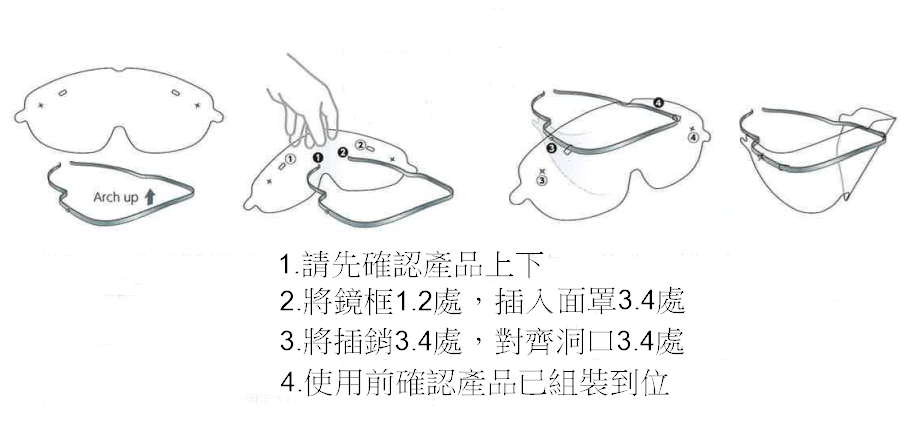 Arch up

① ② ❶ ❷

❸ ❹ ③ ④

1.請先確認產品上下
2.將鏡框1.2處，插入面罩3.4處
3.將插銷3.4處，對齊洞口3.4處
4.使用前確認產品已組裝到位