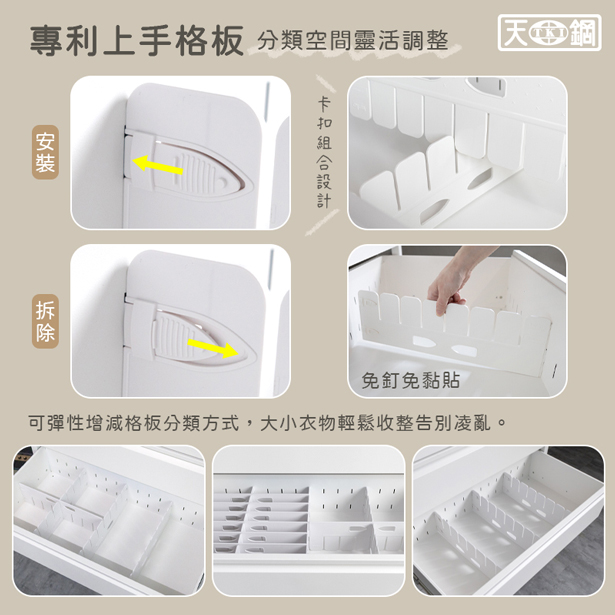 專利上手格板 分類空間靈活調整

天 TKI 鋼

安裝

卡扣組合設計

拆除

免釘免黏貼

可彈性增減格板分類方式，大小衣物輕鬆收整告別凌亂。