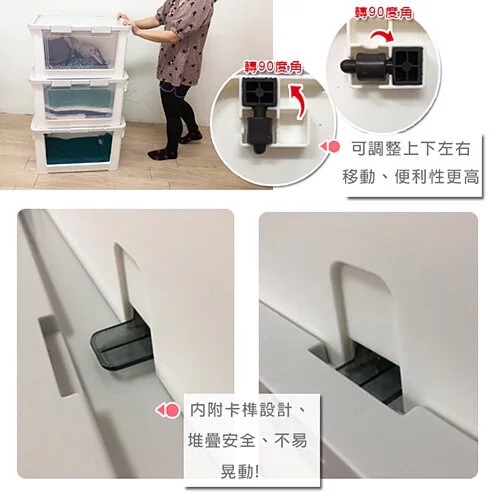 轉90度角

轉90度角

可調整上下左右移動、便利性更高

內附卡榫設計、堆疊安全、不易晃動!