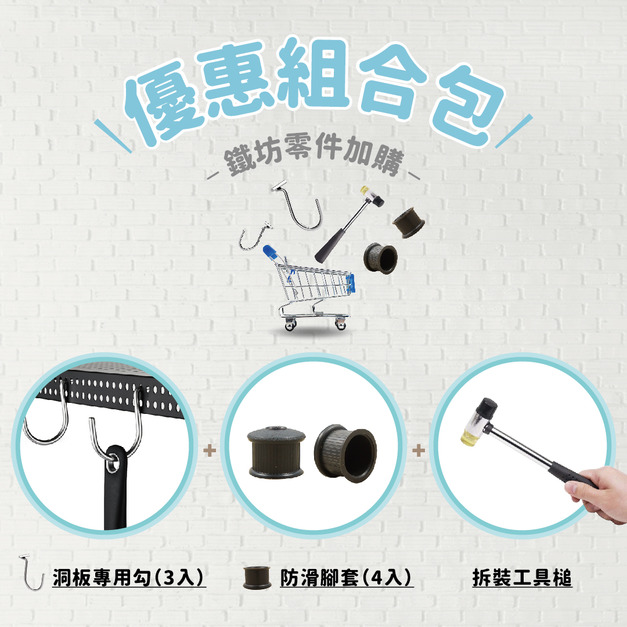 優惠組合包

鐵坊零件加購

+

+

洞板專用勾(3入)

防滑腳套(4入)

拆裝工具槌