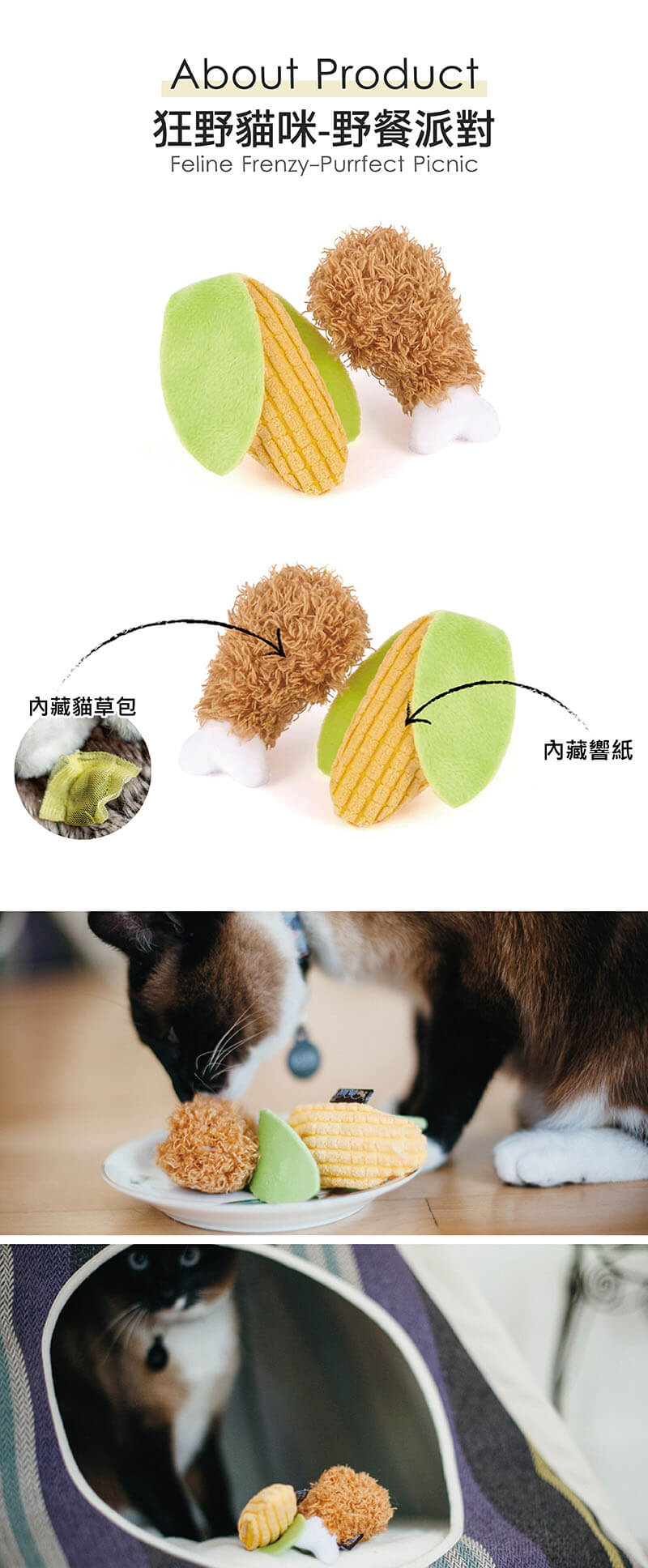 About Product
狂野貓咪-野餐派對
Feline Frenzy–Purrfect Picnic

內藏貓草包

內藏響紙