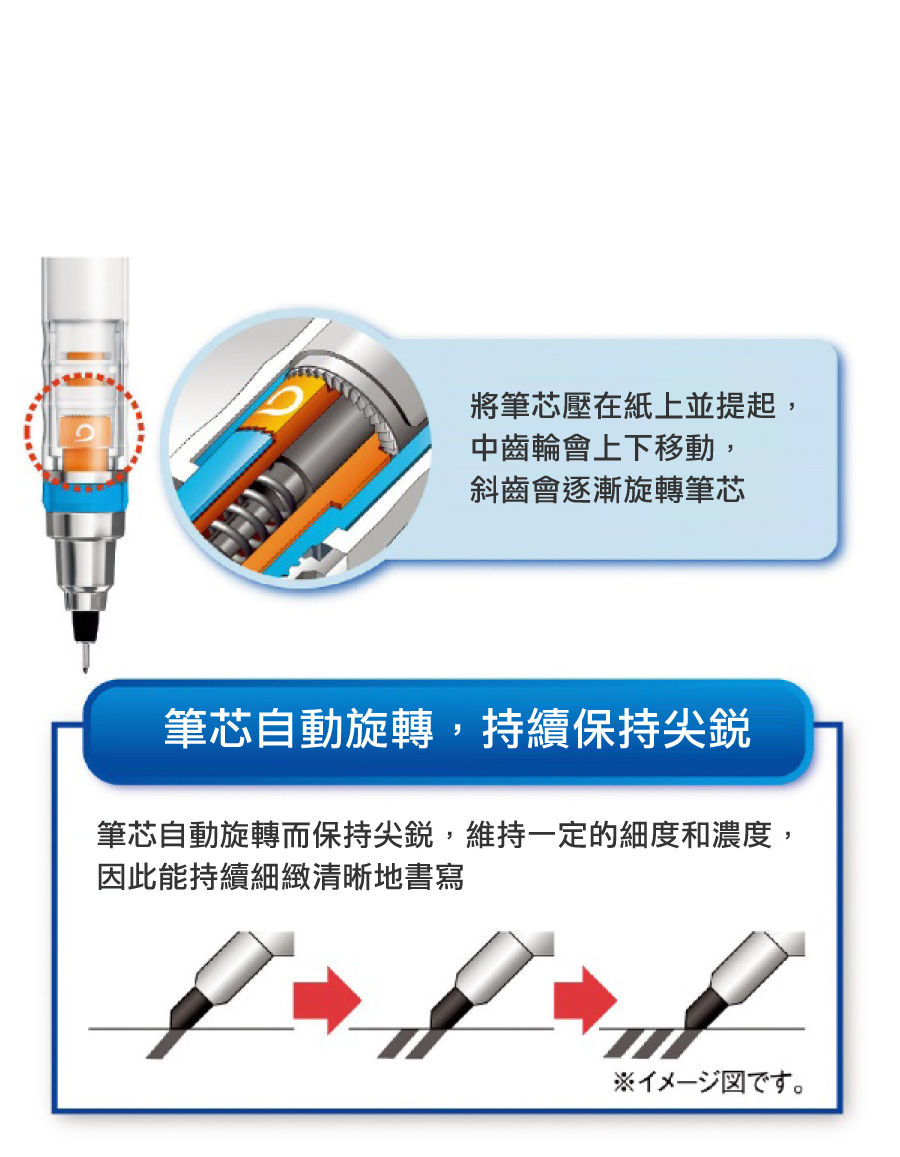 將筆芯壓在紙上並提起，
中齒輪會上下移動，
斜齒會逐漸旋轉筆芯

筆芯自動旋轉，持續保持尖銳

筆芯自動旋轉而保持尖銳，維持一定的細度和濃度，因此能持續細緻清晰地書寫

※イメージ図です。