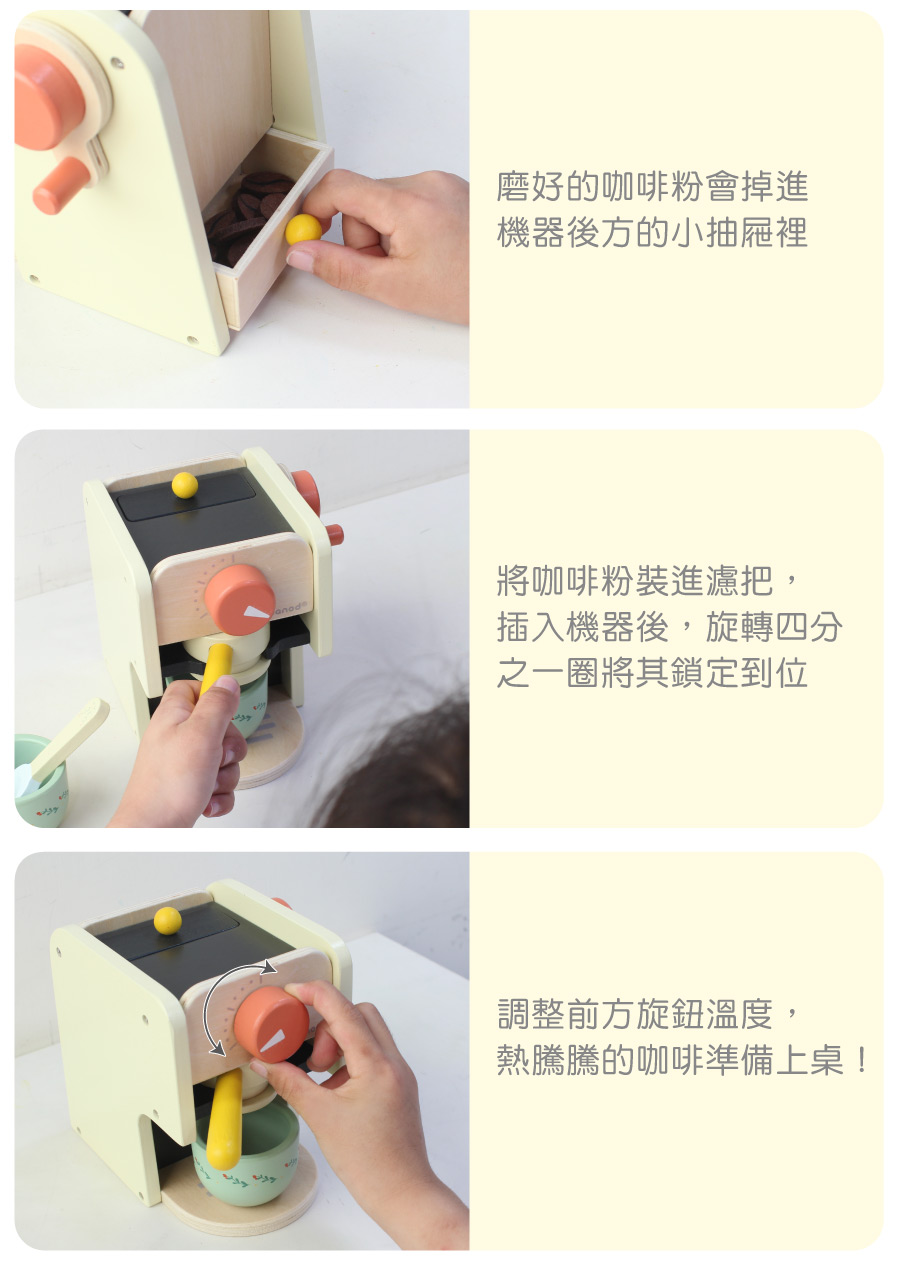 磨好的咖啡粉會掉進機器後方的小抽屜裡

將咖啡粉裝進濾把，插入機器後，旋轉四分之一圈將其鎖定到位

調整前方旋鈕溫度，熱騰騰的咖啡準備上桌！