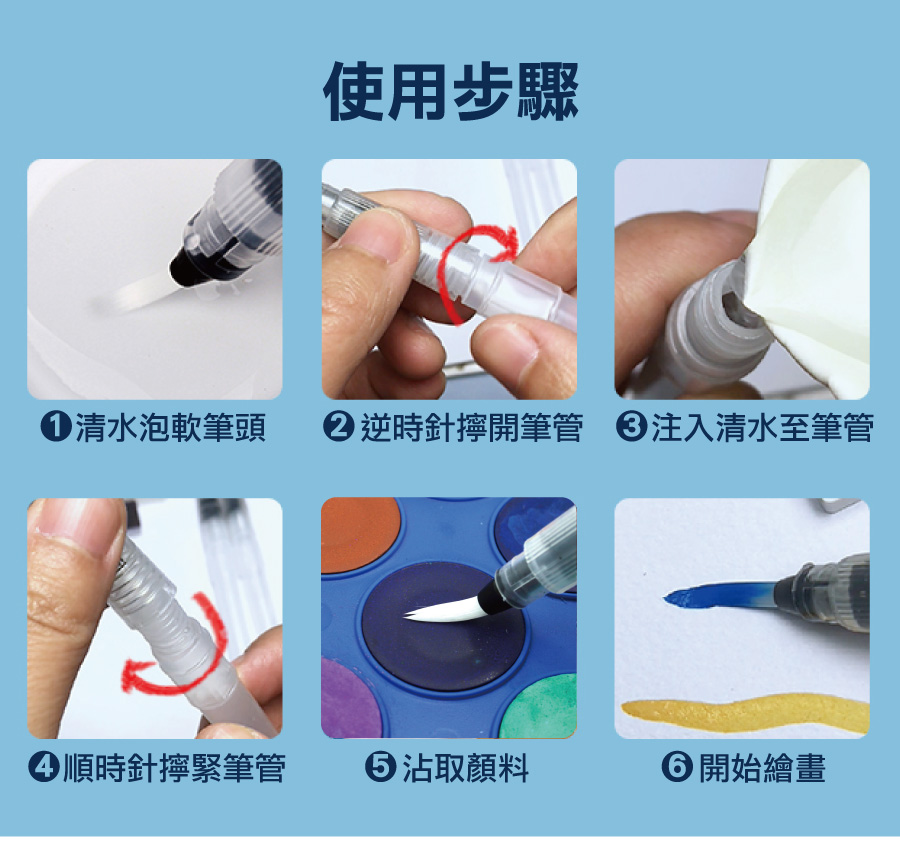 使用步驟

❶清水泡軟筆頭

❷逆時針擰開筆管

❸注入清水至筆管

❹順時針擰緊筆管

❺沾取顏料

❻開始繪畫