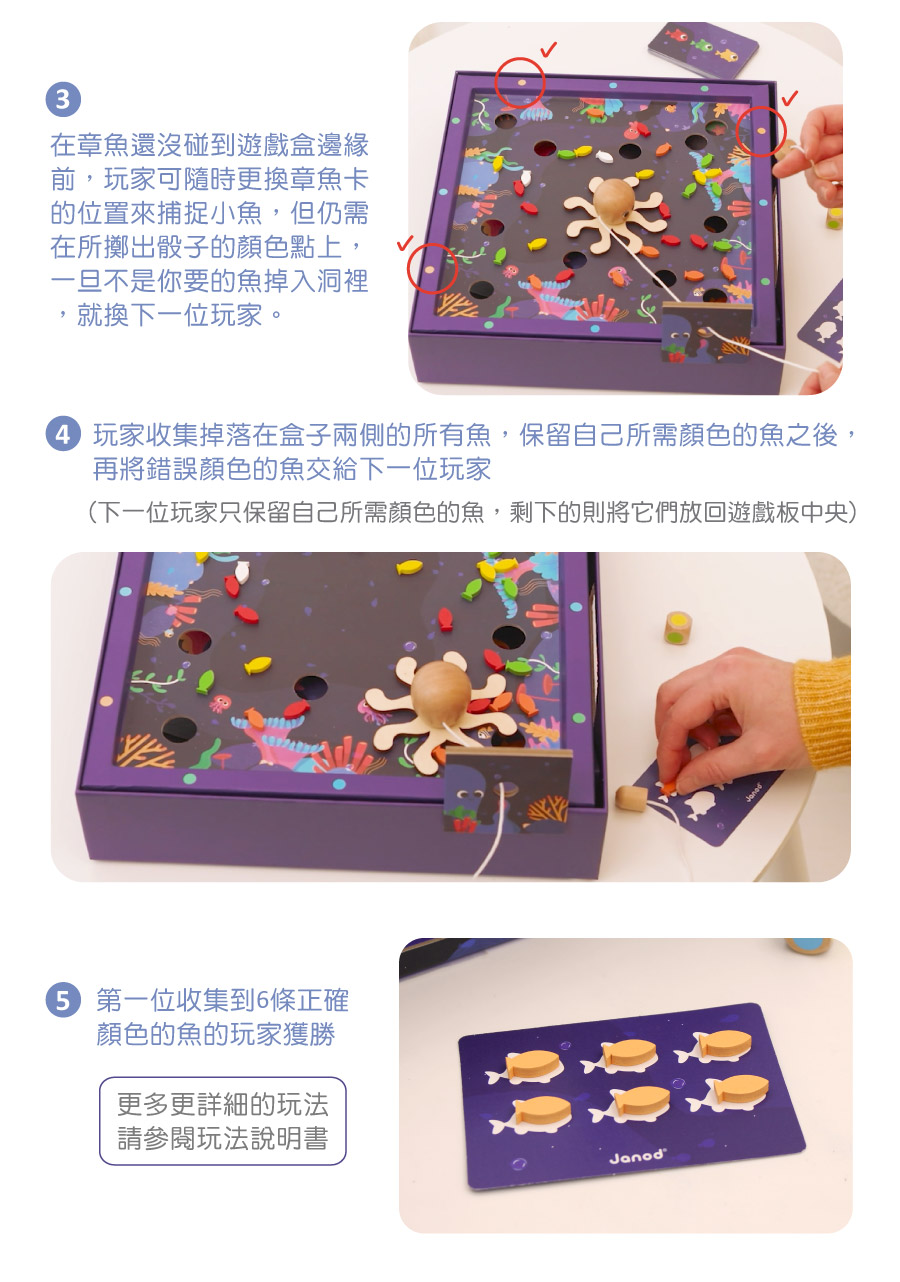 3
在章魚還沒碰到遊戲盒邊緣前，玩家可隨時更換章魚卡的位置來捕捉小魚，但仍需在所擲出骰子的顏色點上，一旦不是你要的魚掉入洞裡，就換下一位玩家。

4 玩家收集掉落在盒子兩側的所有魚，保留自己所需顏色的魚之後，再將錯誤顏色的魚交給下一位玩家

（下一位玩家只保留自己所需顏色的魚，剩下的則將它們放回遊戲板中央）

Janod

5 第一位收集到6條正確顏色的魚的玩家獲勝

更多更詳細的玩法
請參閱玩法說明書

Janod