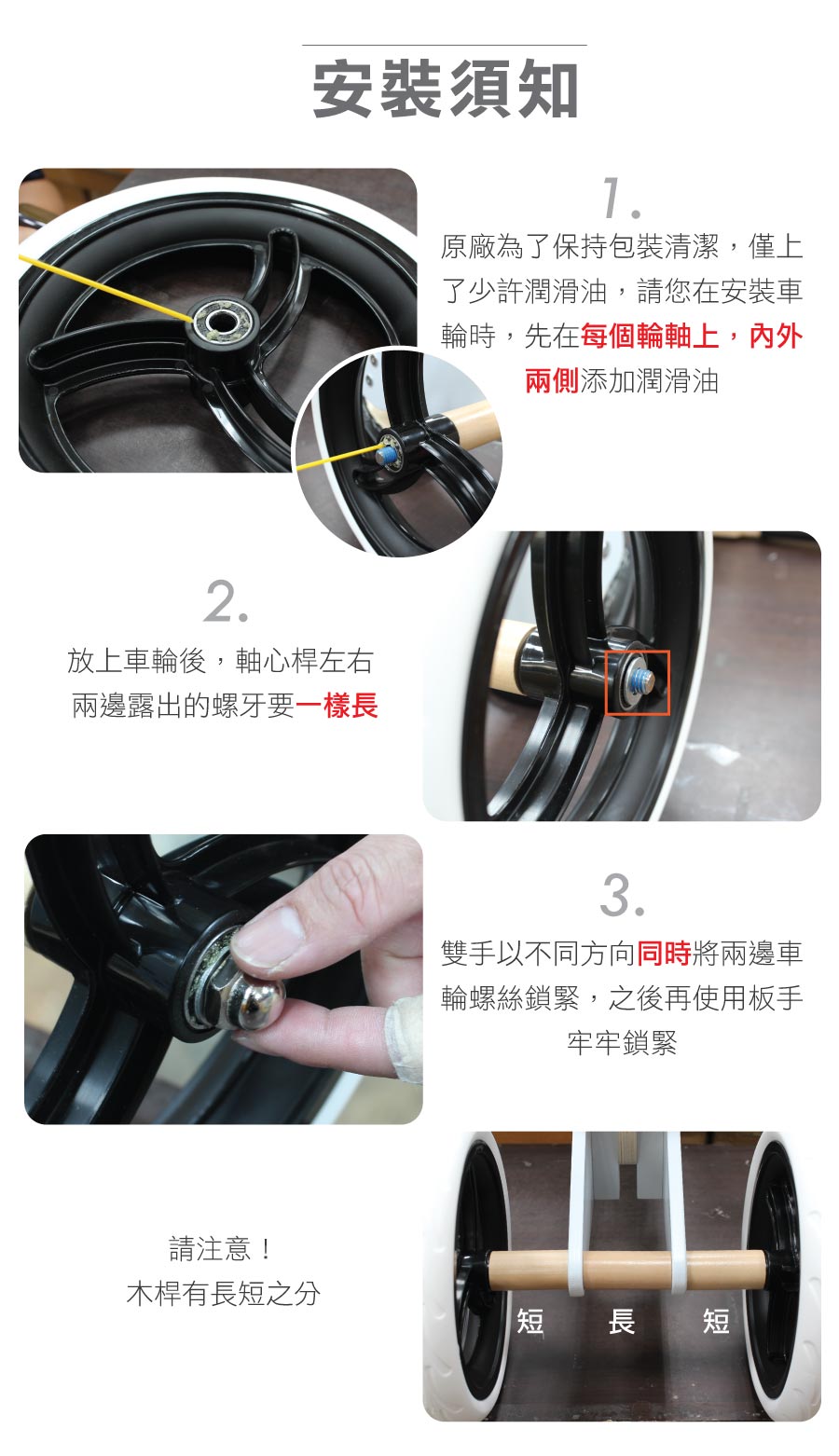 安裝須知

1.
原廠為了保持包裝清潔，僅上了少許潤滑油，請您在安裝車輪時，先在每個輪軸上，內外兩側添加潤滑油

2.
放上車輪後，軸心桿左右兩邊露出的螺牙要一樣長

3.
雙手以不同方向同時將兩邊車輪螺絲鎖緊，之後再使用板手牢牢鎖緊

請注意！
木桿有長短之分

短 長 短