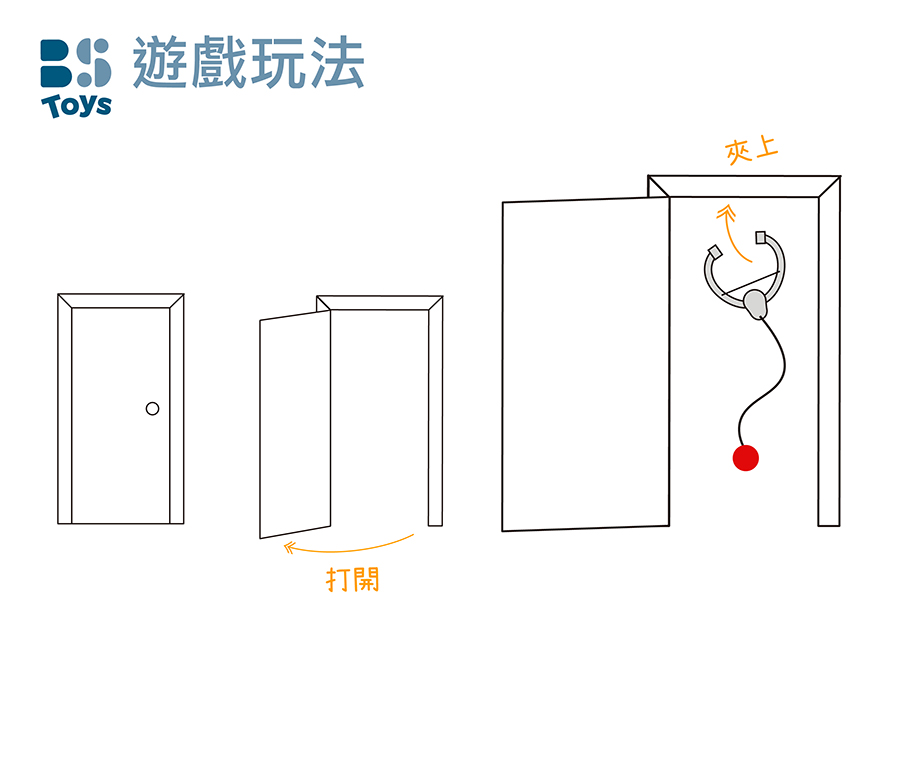 BS Toys 遊戲玩法

夾上

打開