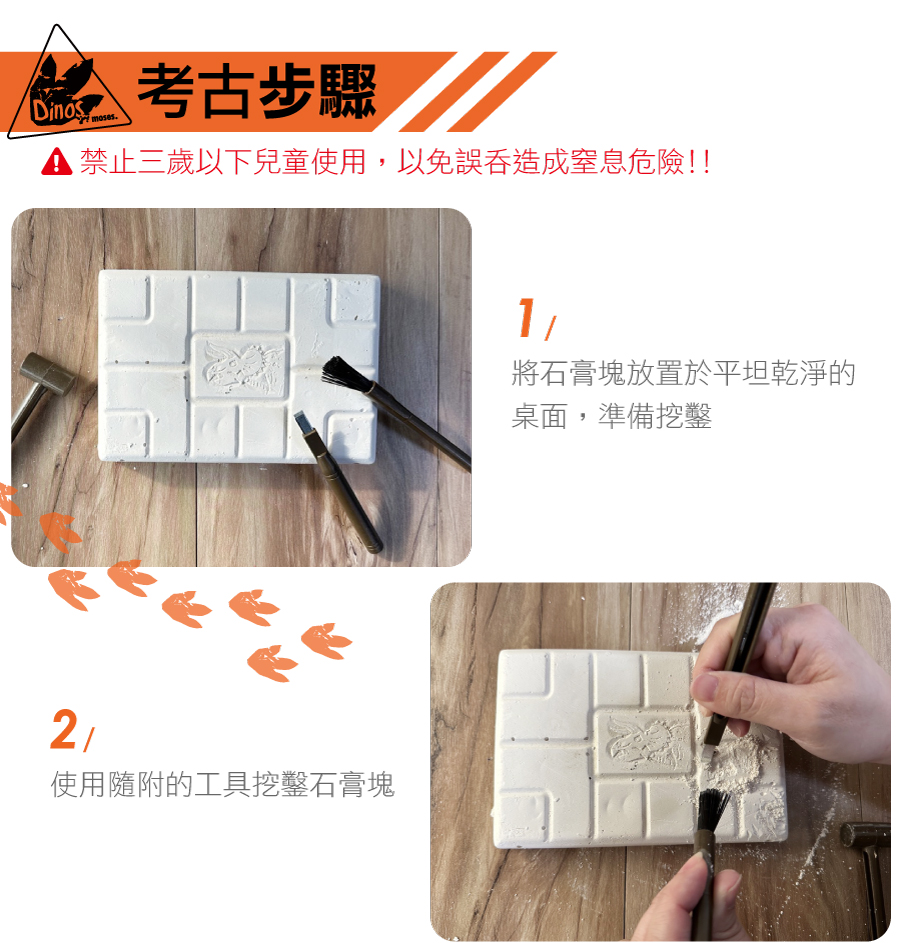 Dinos moses.

考古步驟

禁止三歲以下兒童使用，以免誤吞造成窒息危險!!

1/

將石膏塊放置於平坦乾淨的桌面，準備挖鑿

2/

使用隨附的工具挖鑿石膏塊