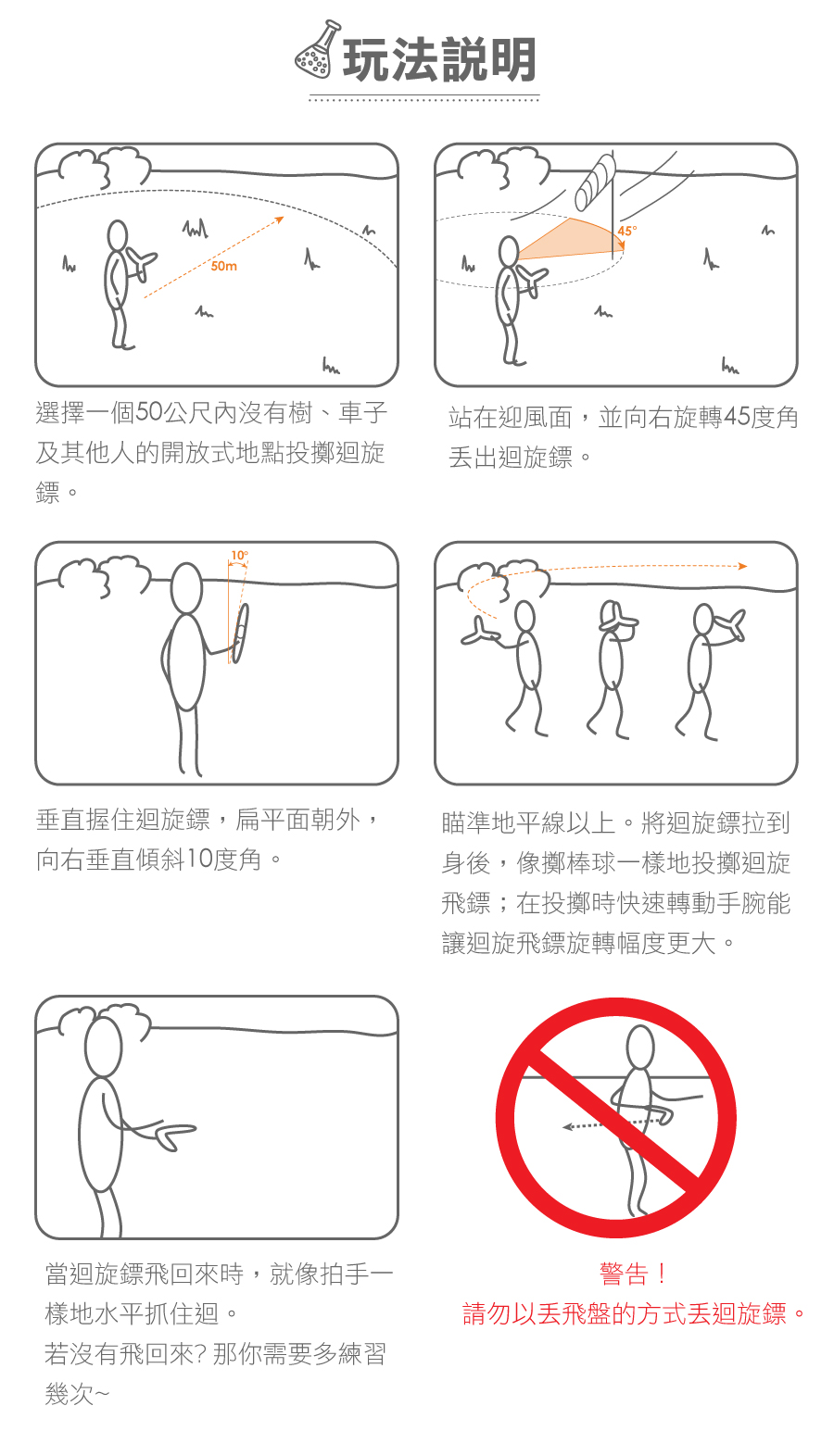 玩法說明

50m

選擇一個50公尺內沒有樹、車子及其他人的開放式地點投擲迴旋鏢。

45°

站在迎風面，並向右旋轉45度角丟出迴旋鏢。

10°

垂直握住迴旋鏢，扁平面朝外，向右垂直傾斜10度角。

瞄準地平線以上。將迴旋鏢拉到身後，像擲棒球一樣地投擲迴旋飛鏢；在投擲時快速轉動手腕能讓迴旋飛鏢旋轉幅度更大。

當迴旋鏢飛回來時，就像拍手一樣地水平抓住迴。
若沒有飛回來? 那你需要多練習幾次~

警告！
請勿以丟飛盤的方式丟迴旋鏢。