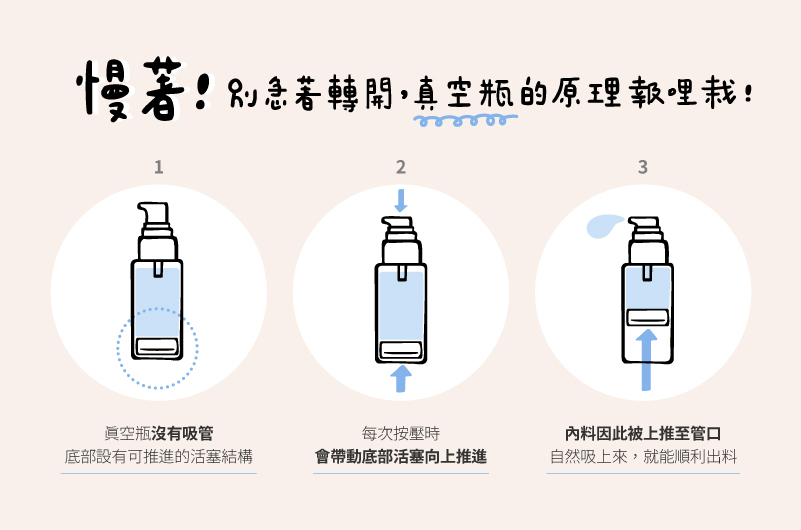 慢著！別急著轉開，真空瓶的原理報哩栽！

1

真空瓶沒有吸管
底部設有可推進的活塞結構

2

每次按壓時
會帶動底部活塞向上推進

3

內料因此被上推至管口
自然吸上來，就能順利出料